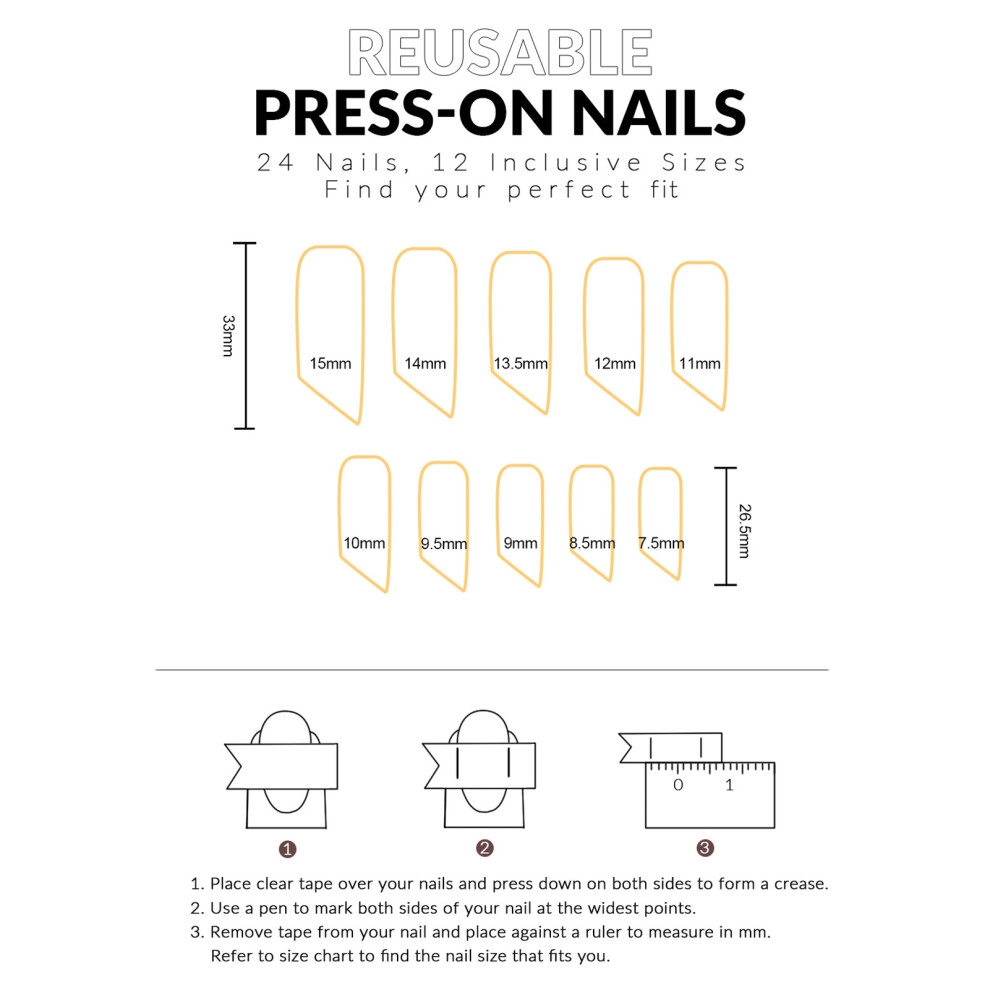 REUSABLE
PRESS-ON NAILS
24 Nails, 12 Inclusive Sizes
Find your perfect fit

33mm

15mm 14mm 13.5mm 12mm 11mm

10mm 9.5mm 9mm 8.5mm 7.5mm

26.5mm

0 1

1 2 3

1. Place clear tape over your nails and press down on both sides to form a crease.
2. Use a pen to mark both sides of your nail at the widest points.
3. Remove tape from your nail and place against a ruler to measure in mm. Refer to size chart to find the nail size that fits you.