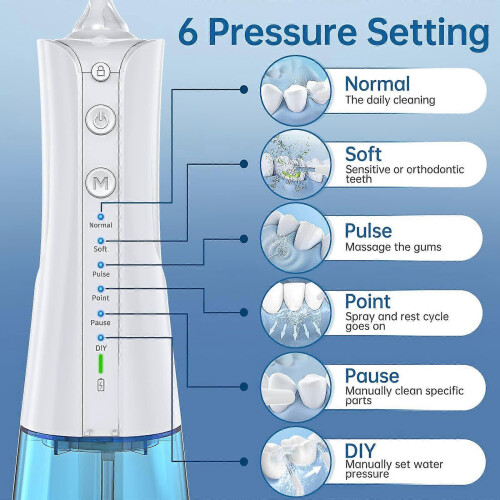 6 Pressure Setting

M

Normal

Soft

Pulse

Point

Pause

DIY

Normal
The daily cleaning

Soft
Sensitive or orthodontic teeth

Pulse
Massage the gums

Point
Spray and rest cycle goes on

Pause
Manually clean specific parts

DIY
Manually set water pressure