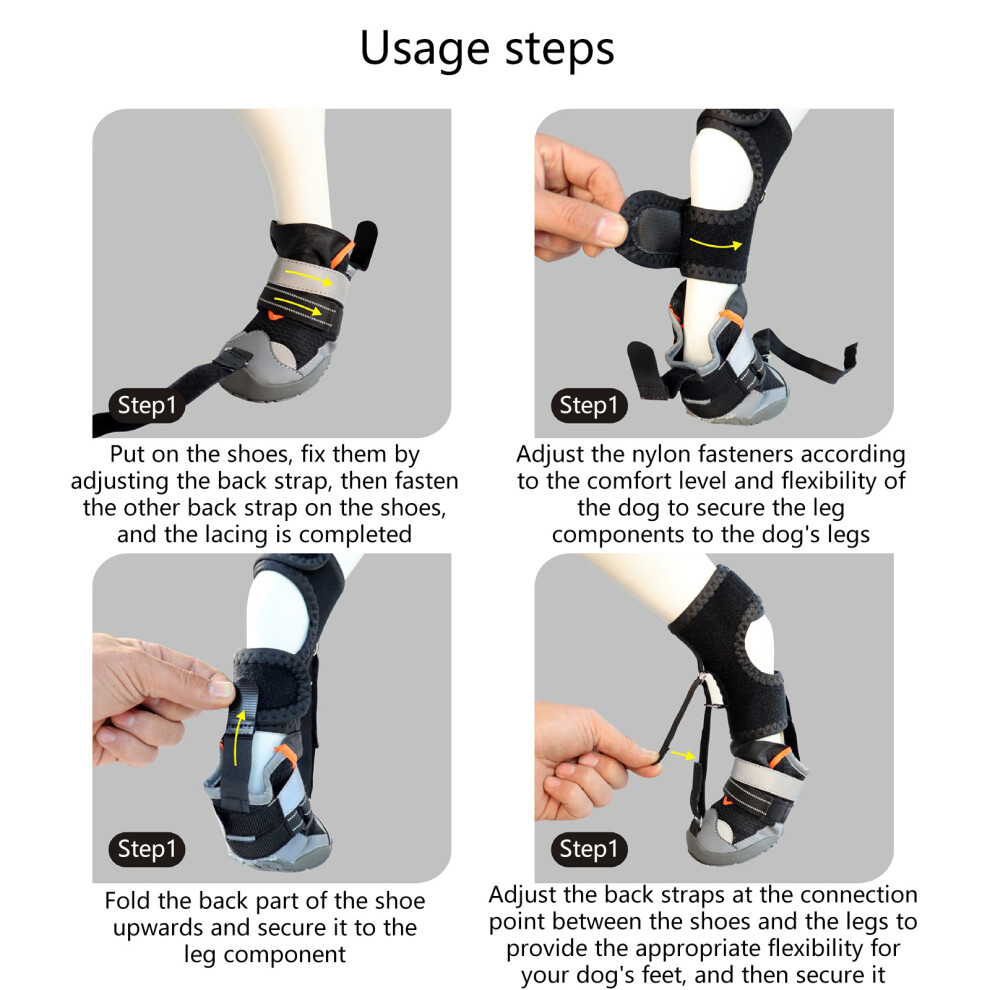 Usage steps

Step1

Put on the shoes, fix them by adjusting the back strap, then fasten the other back strap on the shoes, and the lacing is completed

Step1

Adjust the nylon fasteners according to the comfort level and flexibility of the dog to secure the leg components to the dog's legs

Step1

Fold the back part of the shoe upwards and secure it to the leg component

Step1

Adjust the back straps at the connection point between the shoes and the legs to provide the appropriate flexibility for your dog's feet, and then secure it