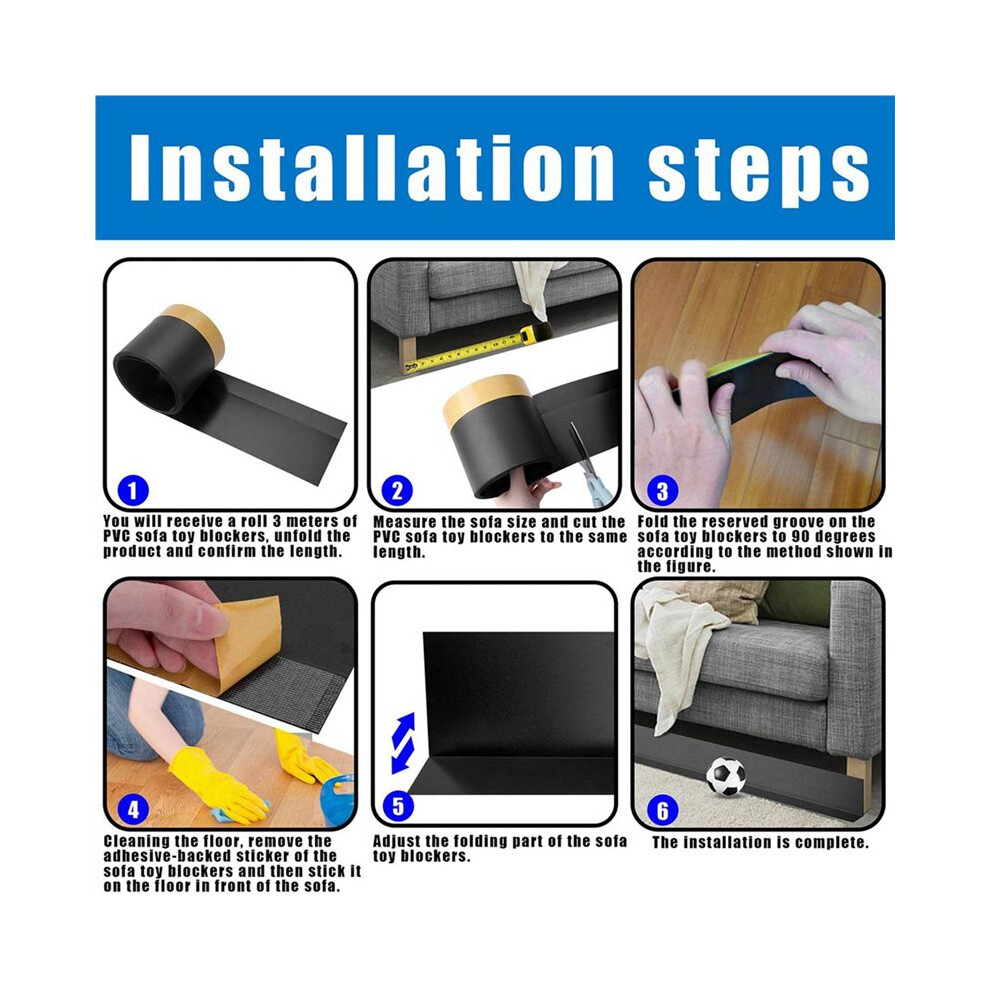 Installation steps

1

You will receive a roll 3 meters of PVC sofa toy blockers, unfold the product and confirm the length.

2

Measure the sofa size and cut the PVC sofa toy blockers to the same length.

3

Fold the reserved groove on the sofa toy blockers to 90 degrees according to the method shown in the figure.

4

Cleaning the floor, remove the adhesive-backed sticker of the sofa toy blockers and then stick it on the floor in front of the sofa.

5

Adjust the folding part of the sofa toy blockers.

6

The installation is complete.