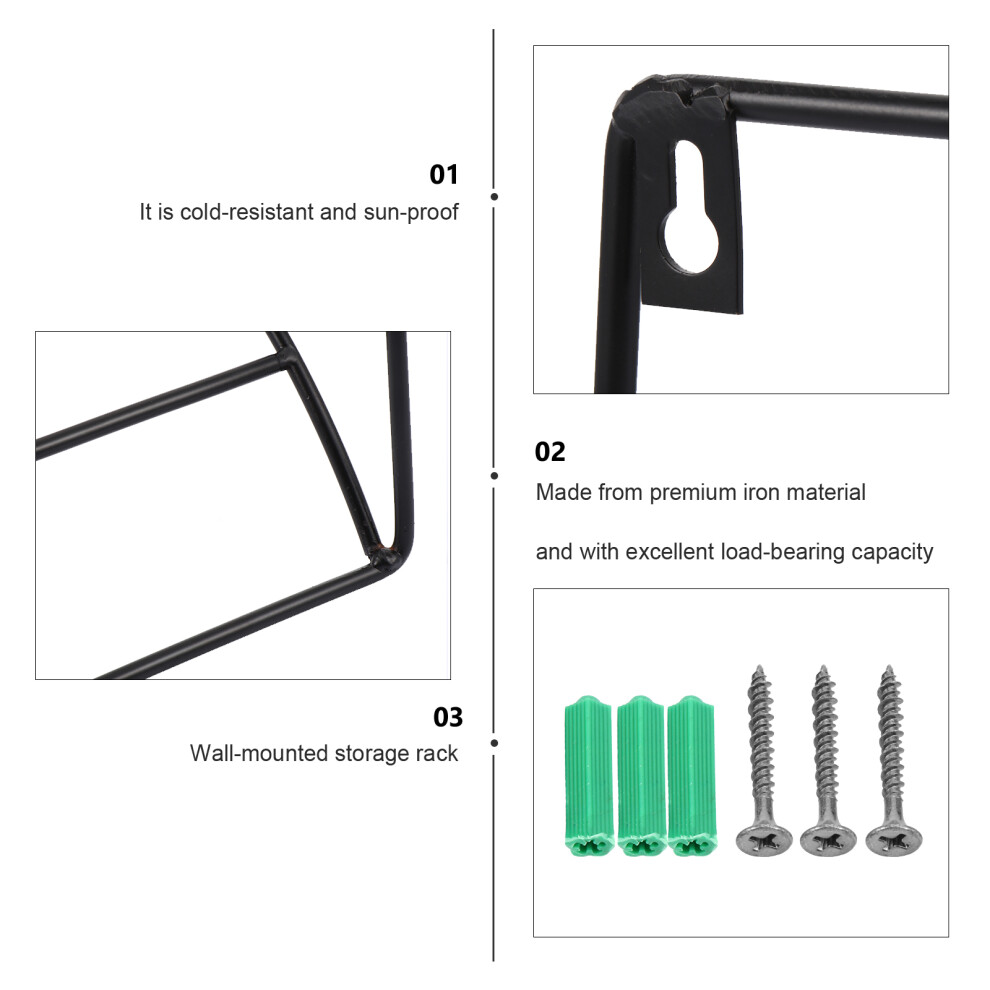 01
It is cold-resistant and sun-proof

02
Made from premium iron material

and with excellent load-bearing capacity

03
Wall-mounted storage rack