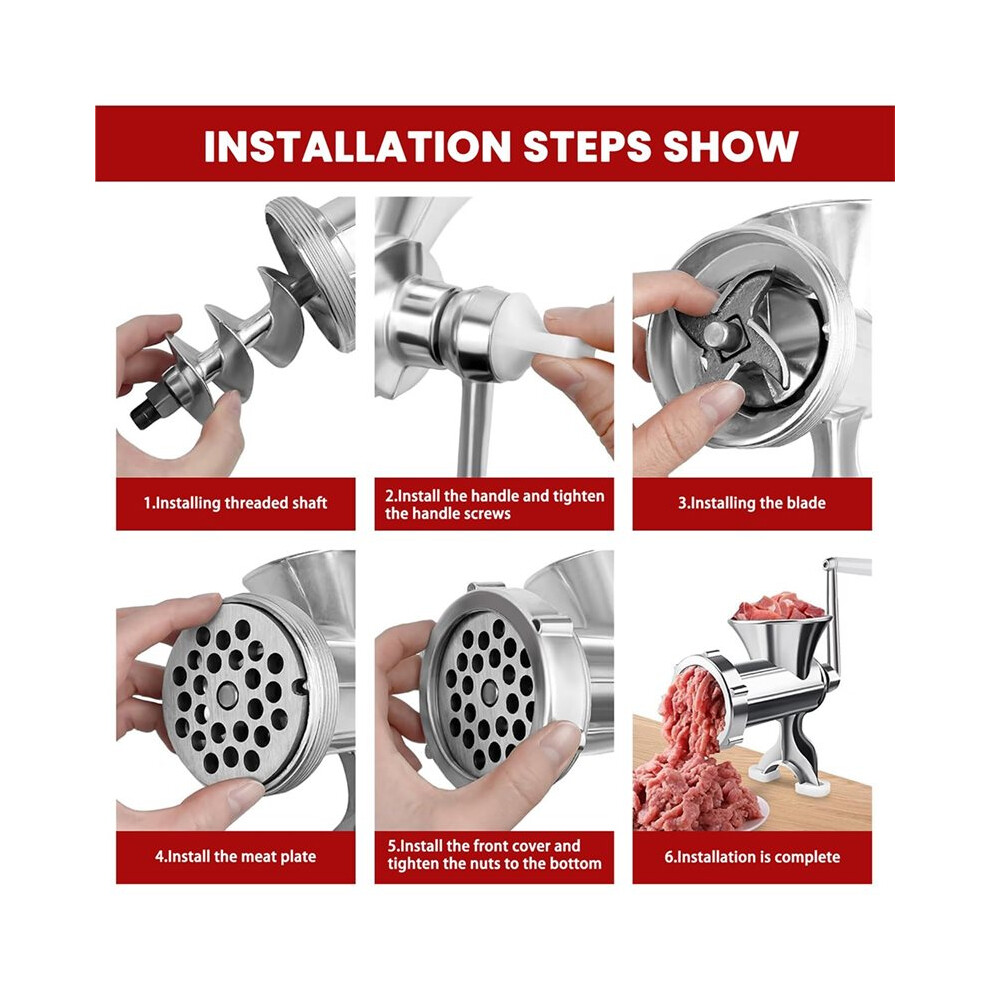 INSTALLATION STEPS SHOW

1.Installing threaded shaft

2.Install the handle and tighten the handle screws

3.Installing the blade

4.Install the meat plate

5.Install the front cover and tighten the nuts to the bottom

6.Installation is complete