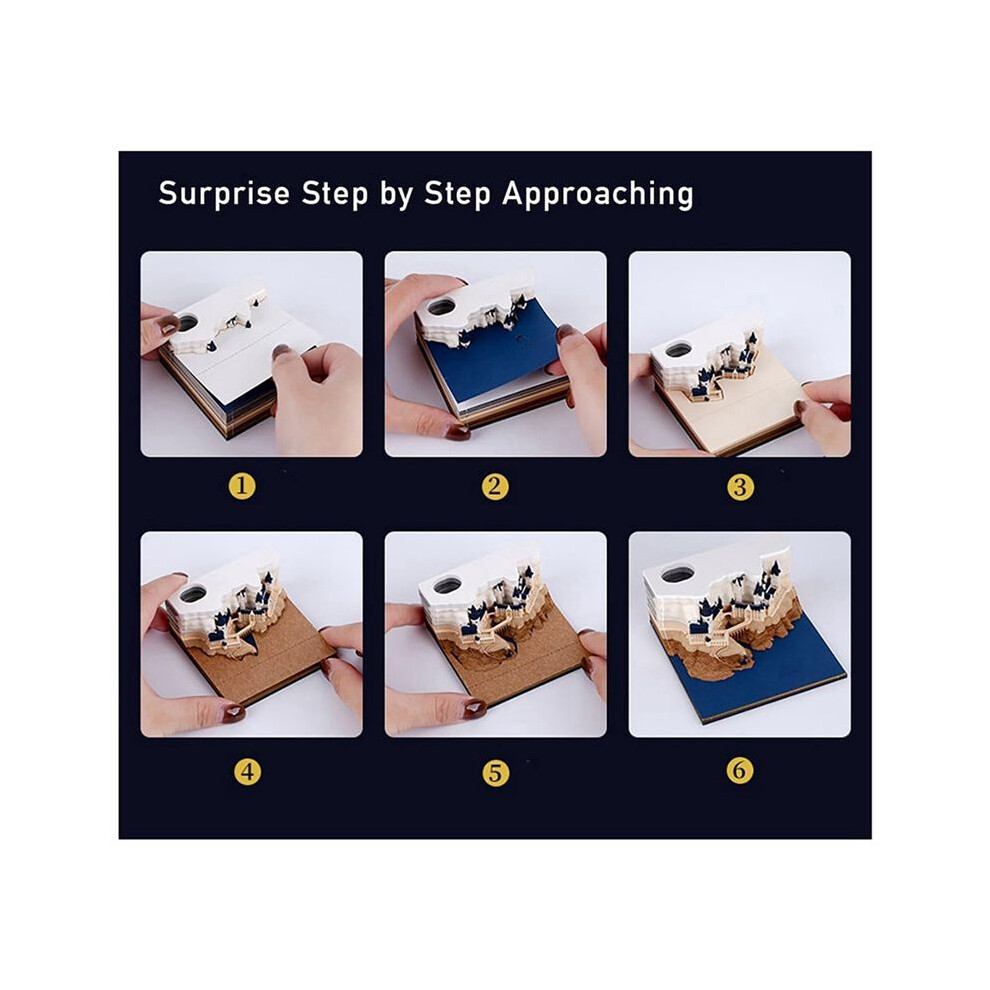 Surprise Step by Step Approaching

1

2

3

4

5

6