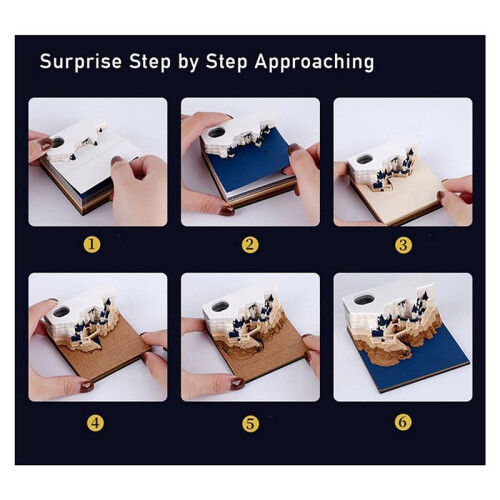 Surprise Step by Step Approaching

1

2

3

4

5

6