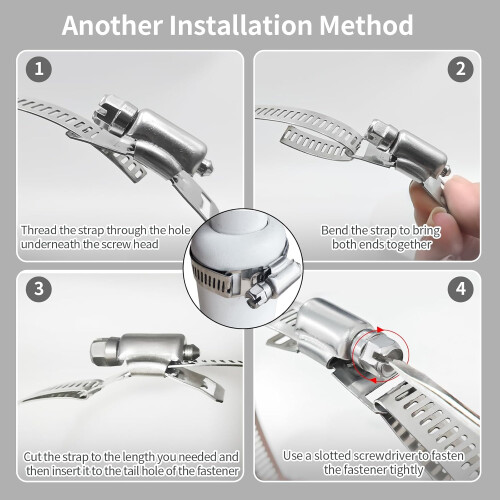 Another Installation Method

1

Thread the strap through the hole underneath the screw head

2

Bend the strap to bring both ends together

3

Cut the strap to the length you needed and then insert it to the tail hole of the fastener

4

Use a slotted screwdriver to fasten the fastener tightly