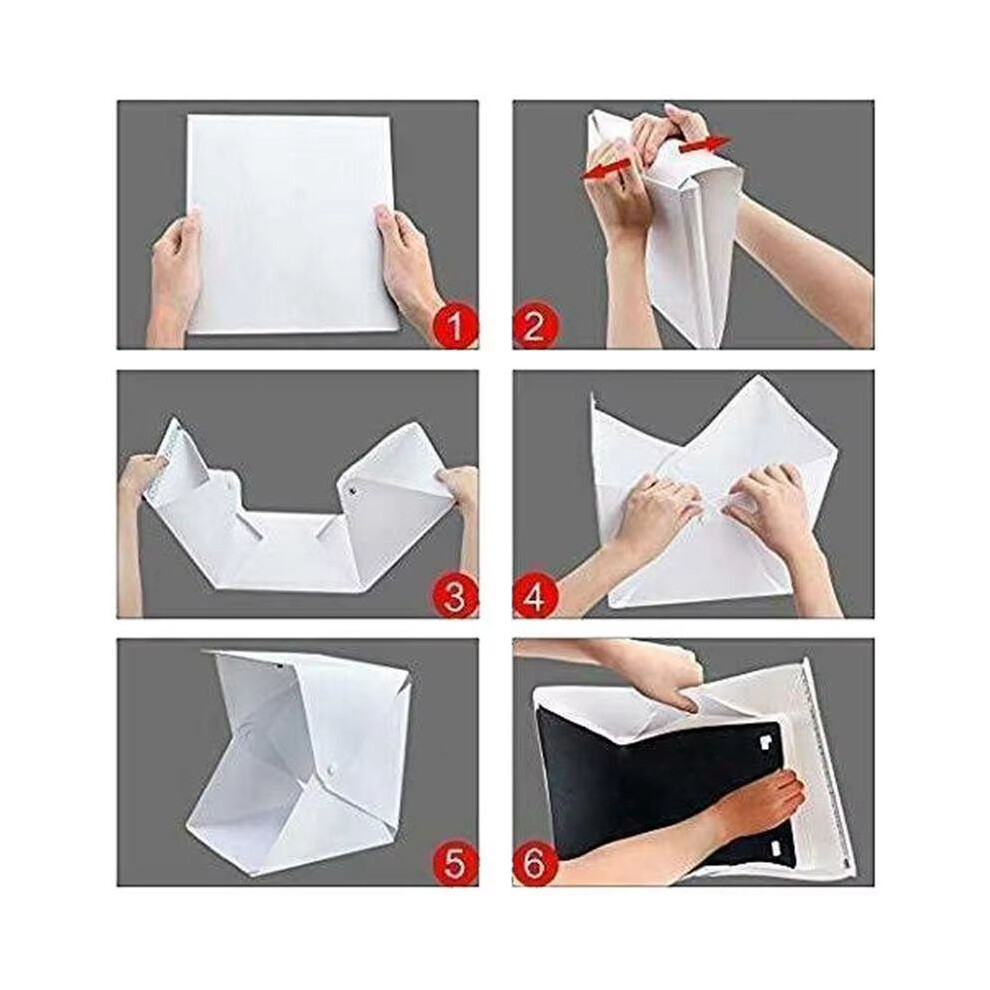 1
2
3
4
5
6