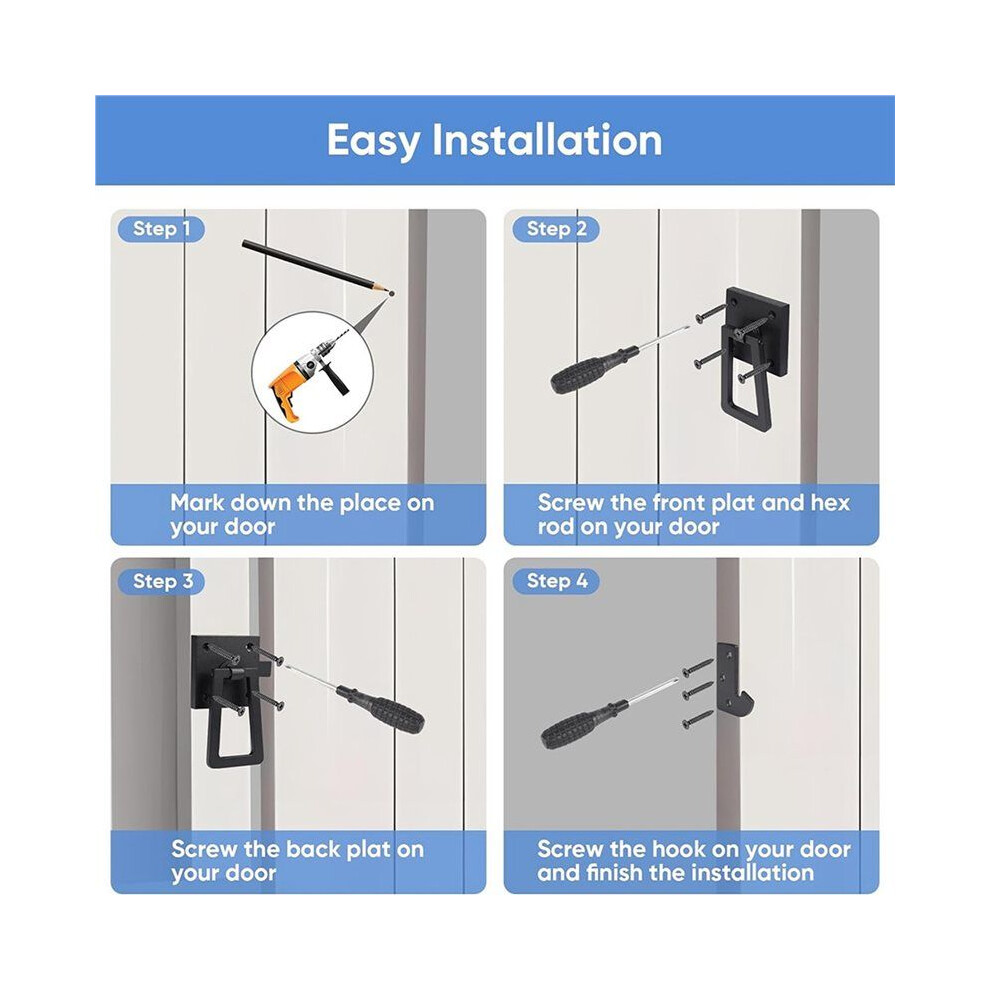 Easy Installation

Step 1

Mark down the place on your door

Step 2

Screw the front plat and hex rod on your door

Step 3

Screw the back plat on your door

Step 4

Screw the hook on your door and finish the installation