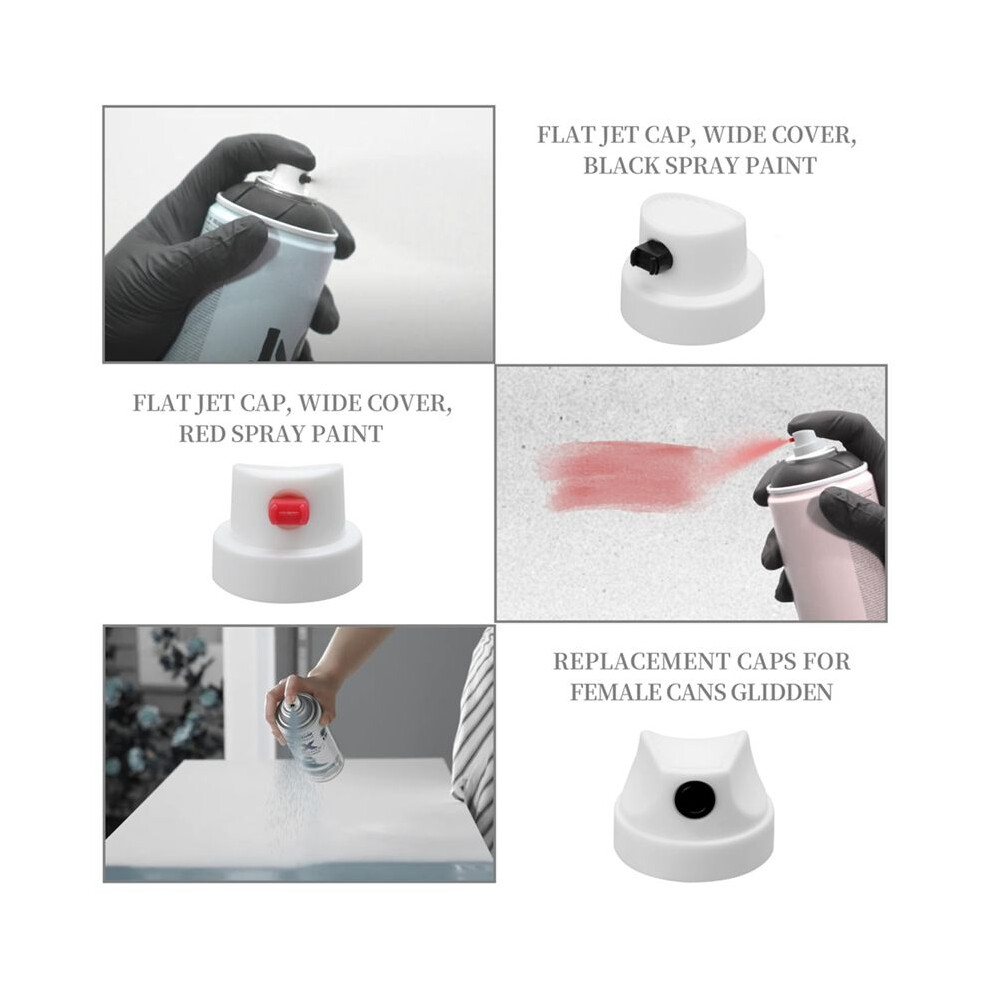 FLAT JET CAP, WIDE COVER, BLACK SPRAY PAINT

FLAT JET CAP, WIDE COVER, RED SPRAY PAINT

REPLACEMENT CAPS FOR FEMALE CANS GLIDDEN