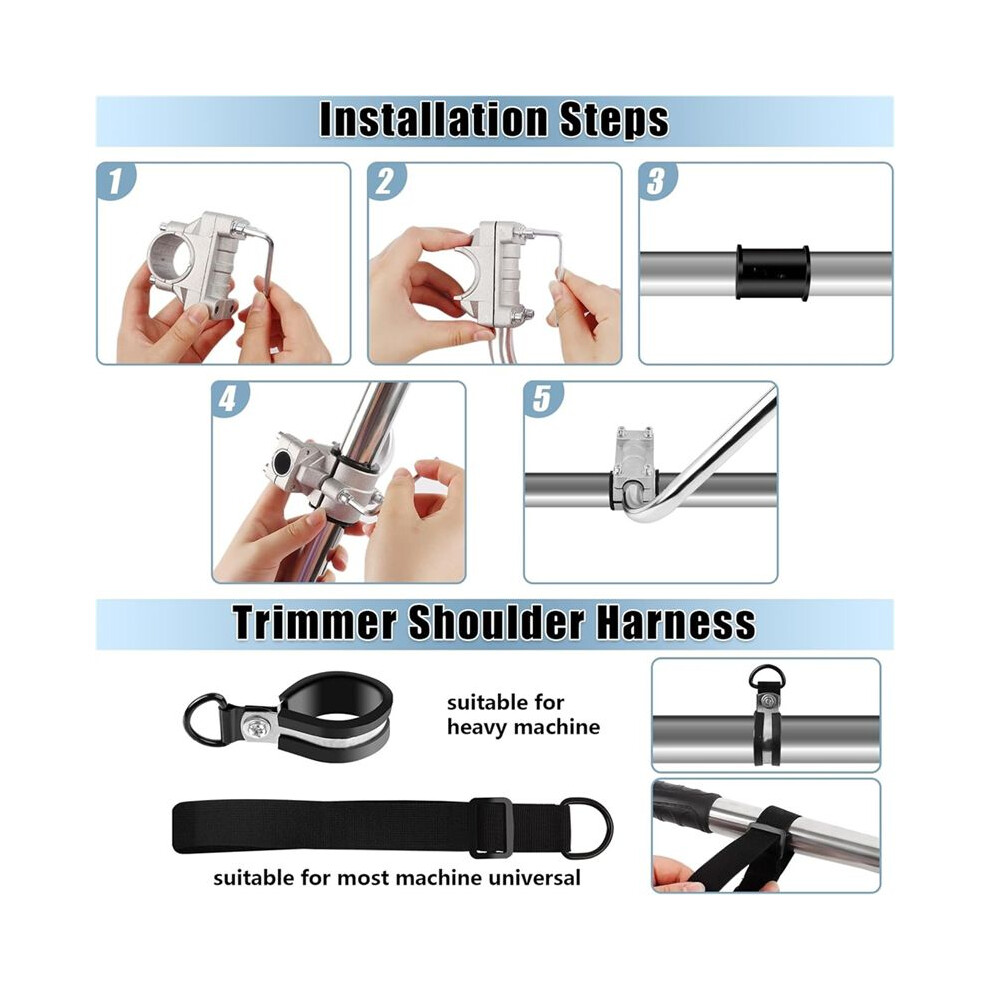 Installation Steps

1

2

3

4

5

Trimmer Shoulder Harness

suitable for heavy machine

suitable for most machine universal