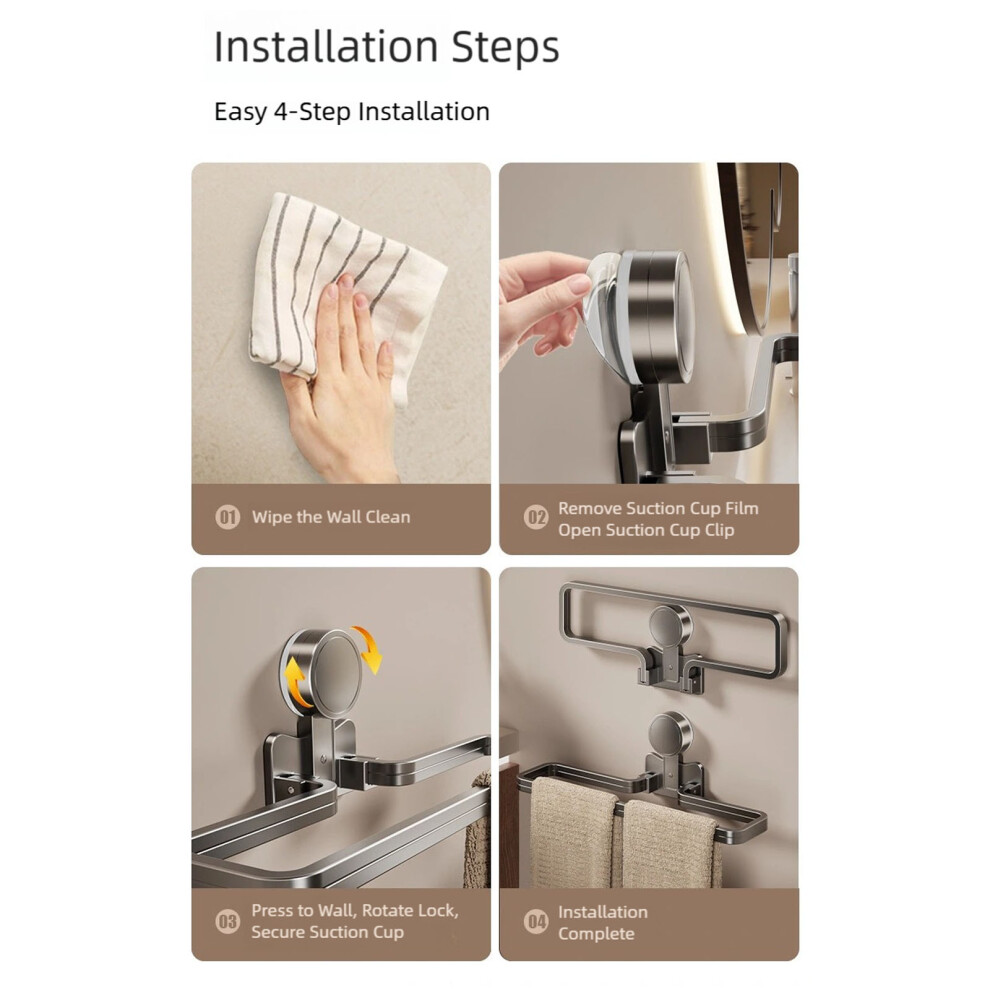 Installation Steps

Easy 4-Step Installation

01 Wipe the Wall Clean

02 Remove Suction Cup Film
Open Suction Cup Clip

03 Press to Wall, Rotate Lock,
Secure Suction Cup

04 Installation
Complete