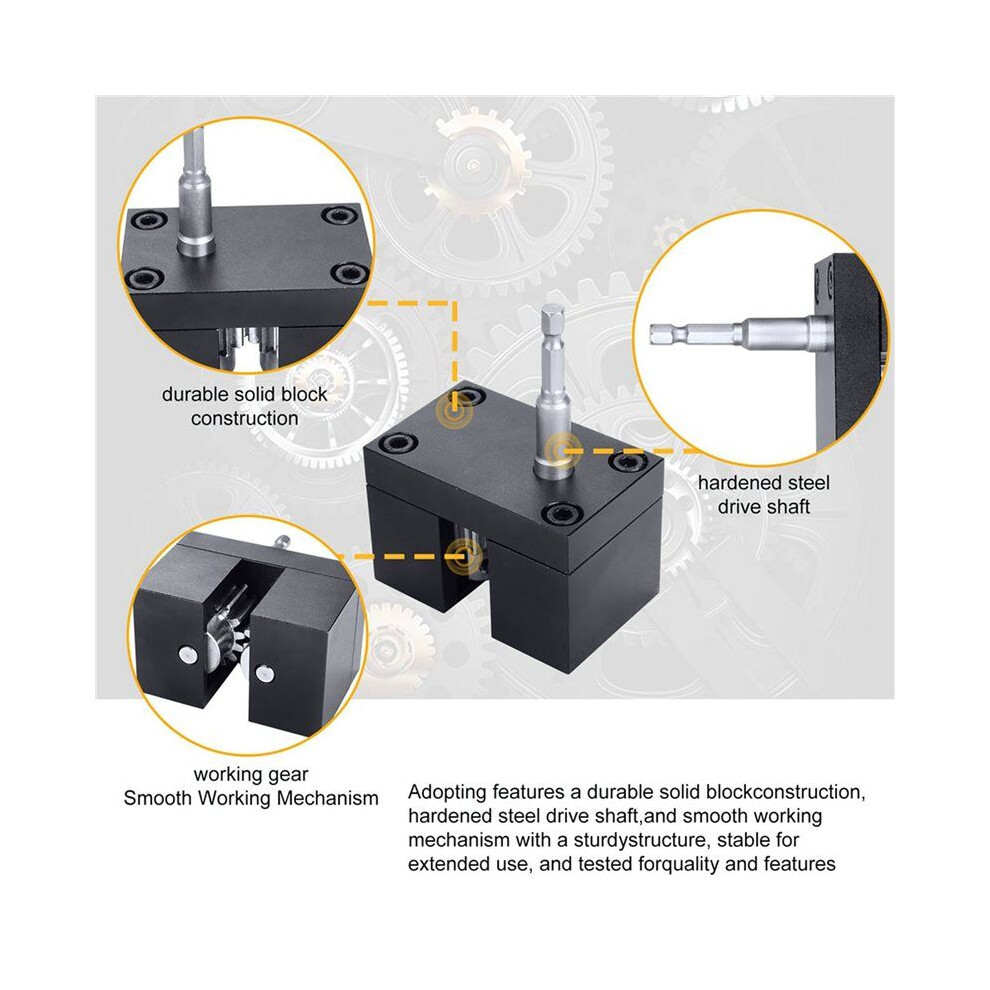 durable solid block construction

hardened steel drive shaft

working gear
Smooth Working Mechanism

Adopting features a durable solid blockconstruction, hardened steel drive shaft,and smooth working mechanism with a sturdystructure, stable for extended use, and tested forquality and features