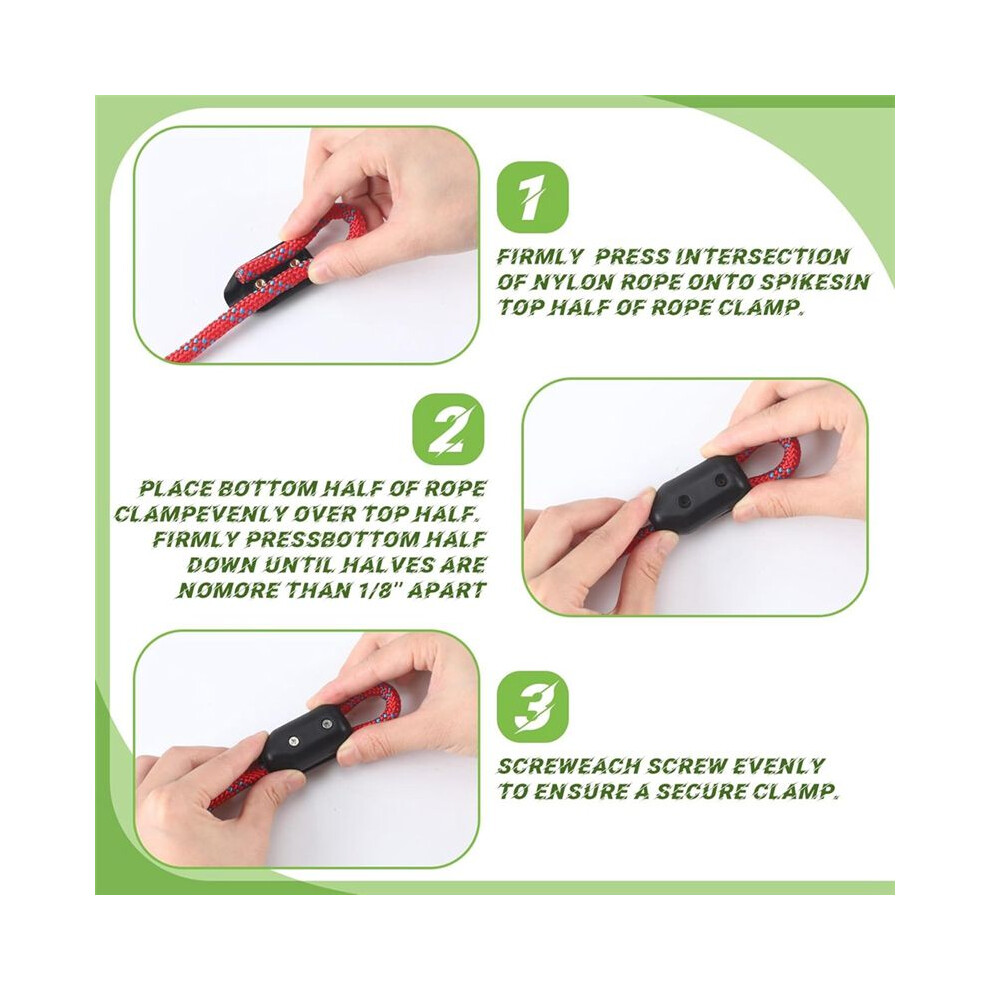 1

FIRMLY PRESS INTERSECTION OF NYLON ROPE ONTO SPIKESIN TOP HALF OF ROPE CLAMP.

2

PLACE BOTTOM HALF OF ROPE CLAMPEVENLY OVER TOP HALF. FIRMLY PRESSBOTTOM HALF DOWN UNTIL HALVES ARE NOMORE THAN 1/8" APART

3

SCREWEACH SCREW EVENLY TO ENSURE A SECURE CLAMP.