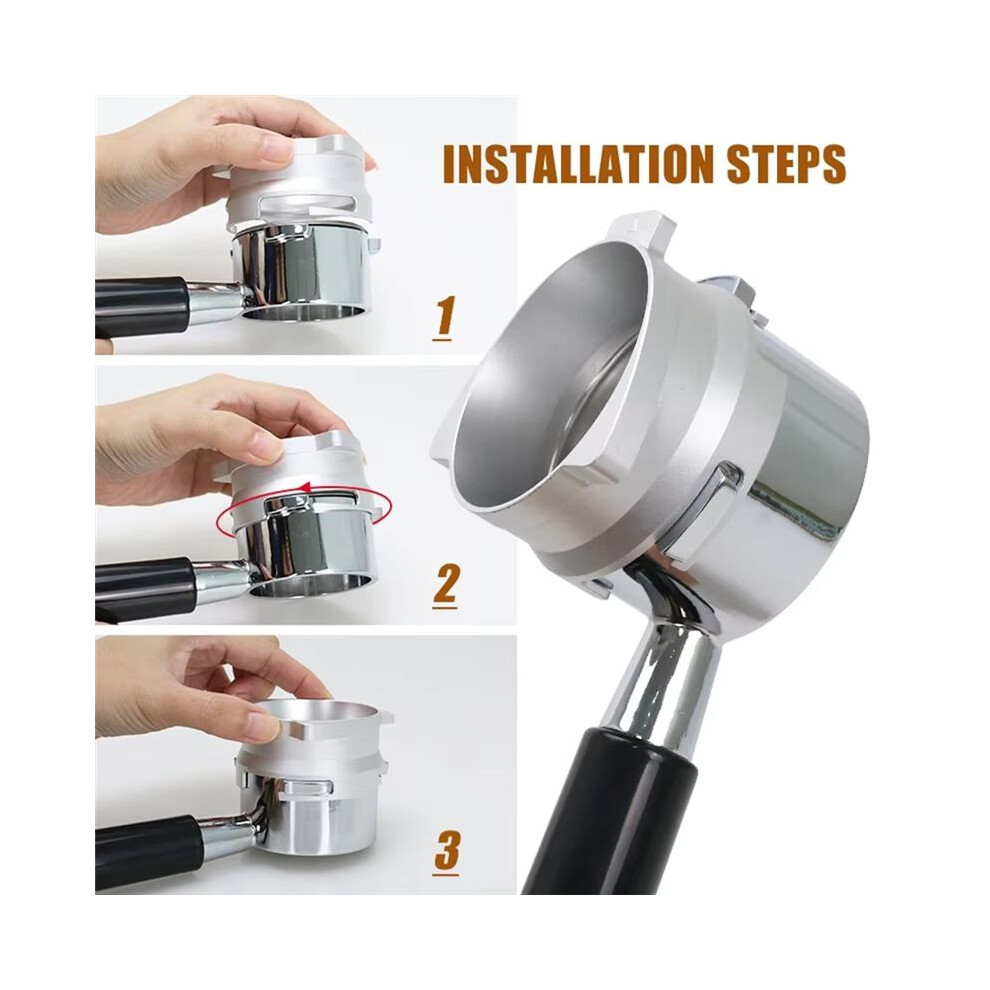 INSTALLATION STEPS

1

2

3