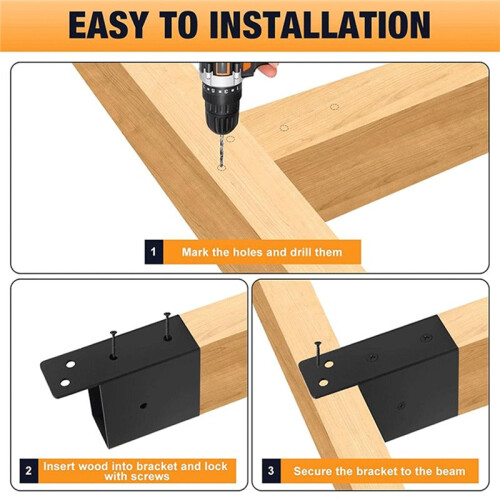 EASY TO INSTALLATION

1 Mark the holes and drill them

2 Insert wood into bracket and lock with screws

3 Secure the bracket to the beam