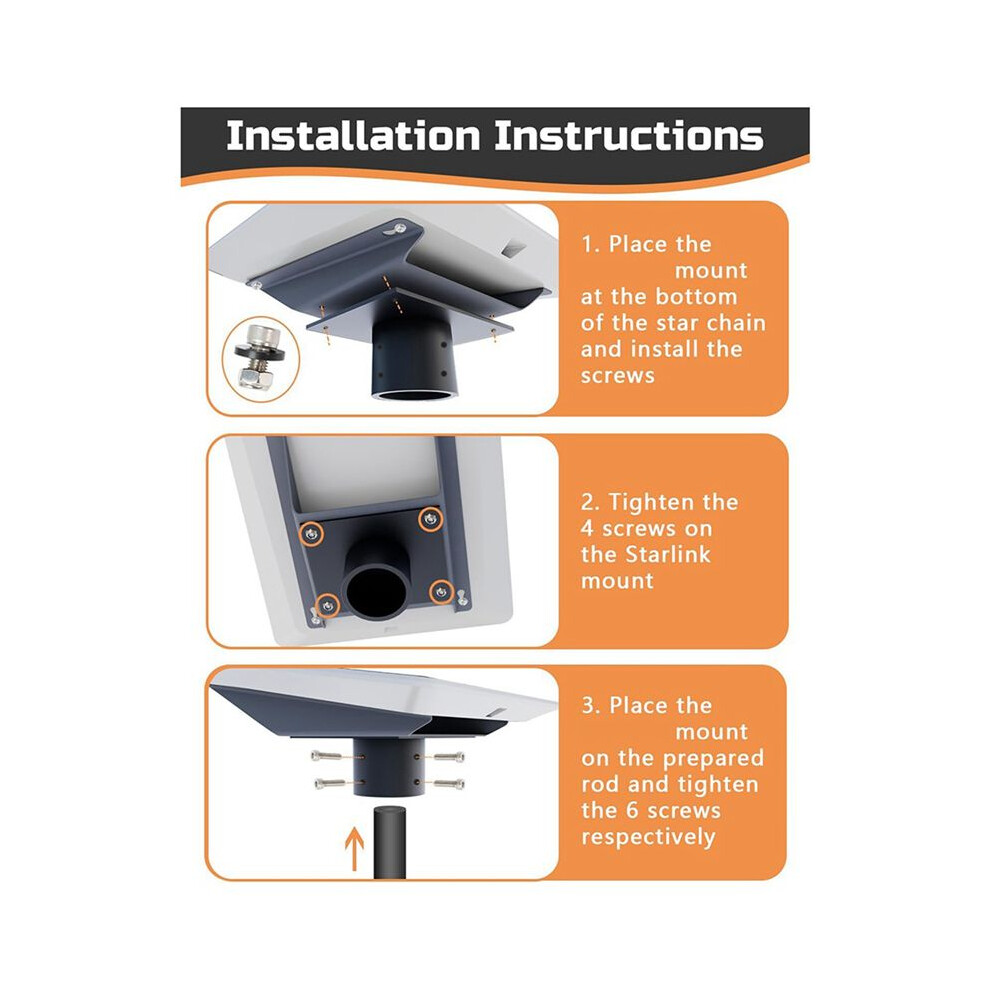 Installation Instructions

1. Place the mount at the bottom of the star chain and install the screws

2. Tighten the 4 screws on the Starlink mount

3. Place the mount on the prepared rod and tighten the 6 screws respectively