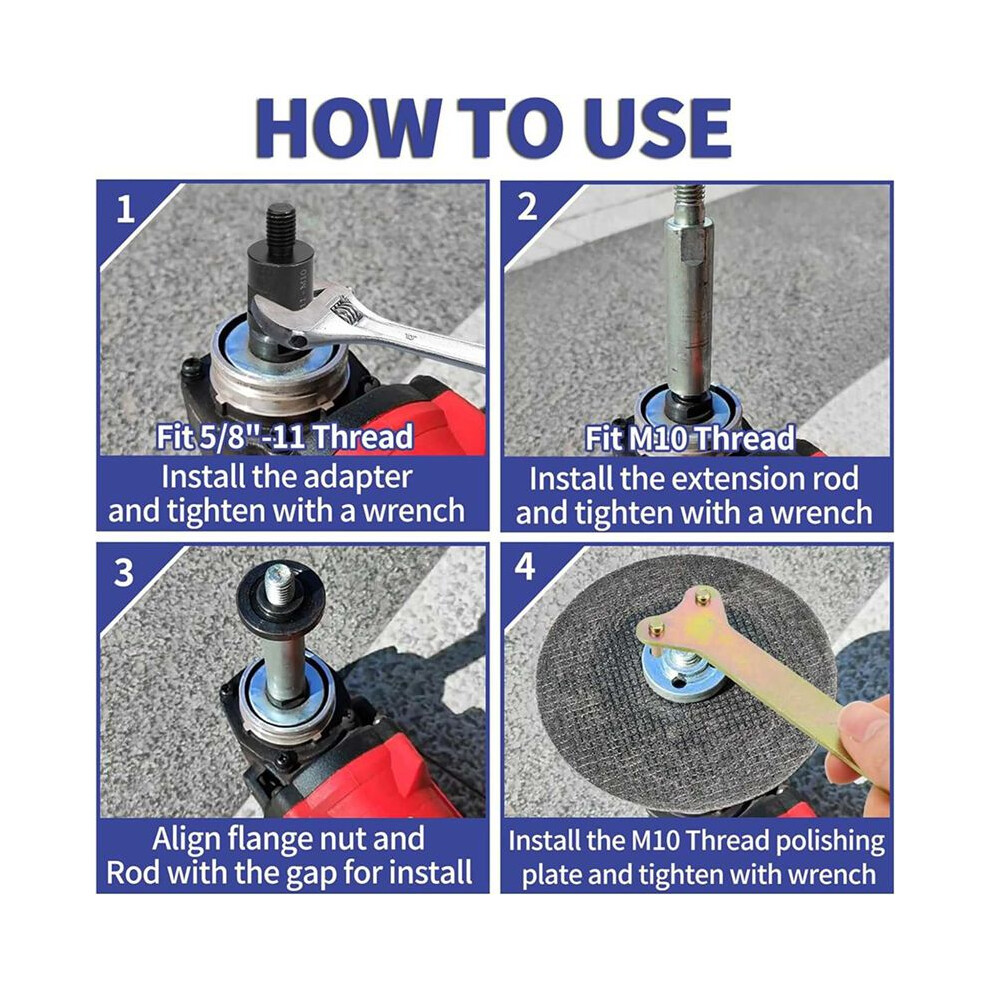 HOW TO USE

1

10"

Fit 5/8"-11 Thread

Install the adapter and tighten with a wrench

2

Fit M10 Thread

Install the extension rod and tighten with a wrench

3

Align flange nut and Rod with the gap for install

4

Install the M10 Thread polishing plate and tighten with wrench