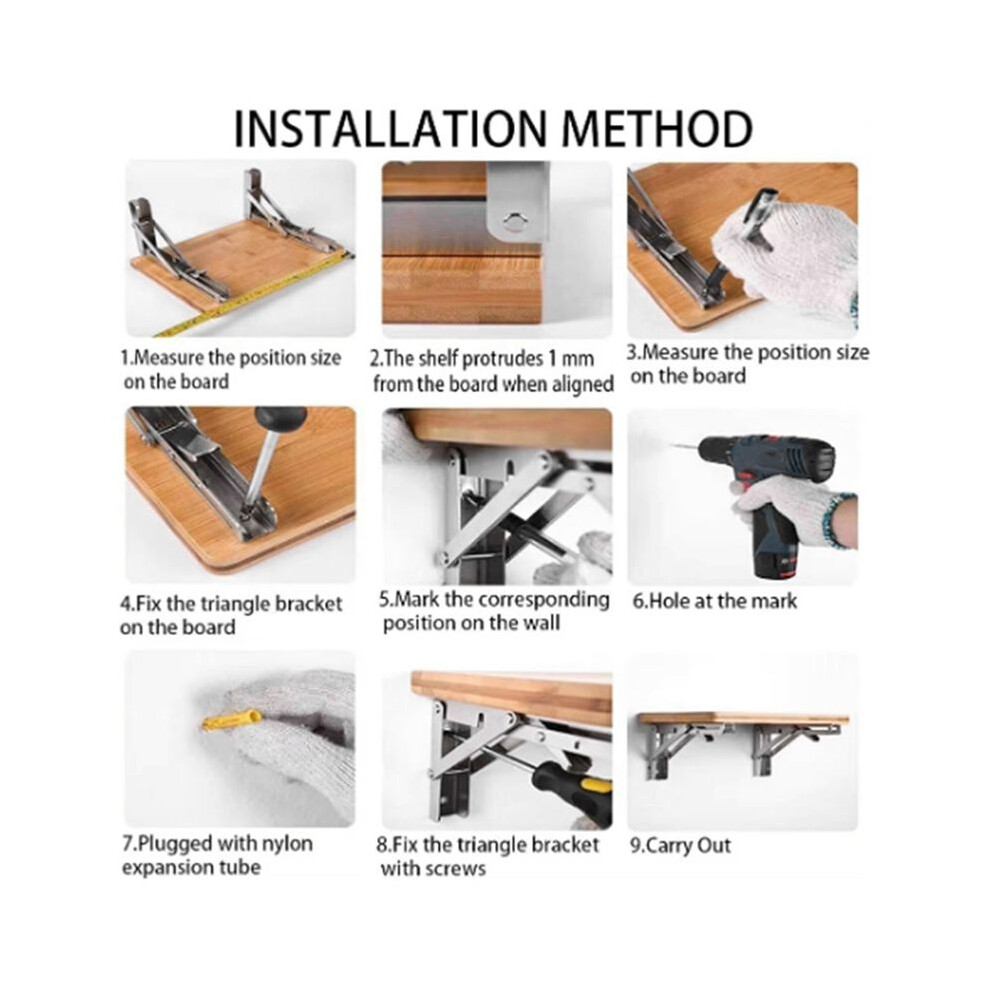 INSTALLATION METHOD

1.Measure the position size on the board

2.The shelf protrudes 1 mm from the board when aligned

3.Measure the position size on the board

4.Fix the triangle bracket on the board

5.Mark the corresponding position on the wall

6.Hole at the mark

7.Plugged with nylon expansion tube

8.Fix the triangle bracket with screws

9.Carry Out