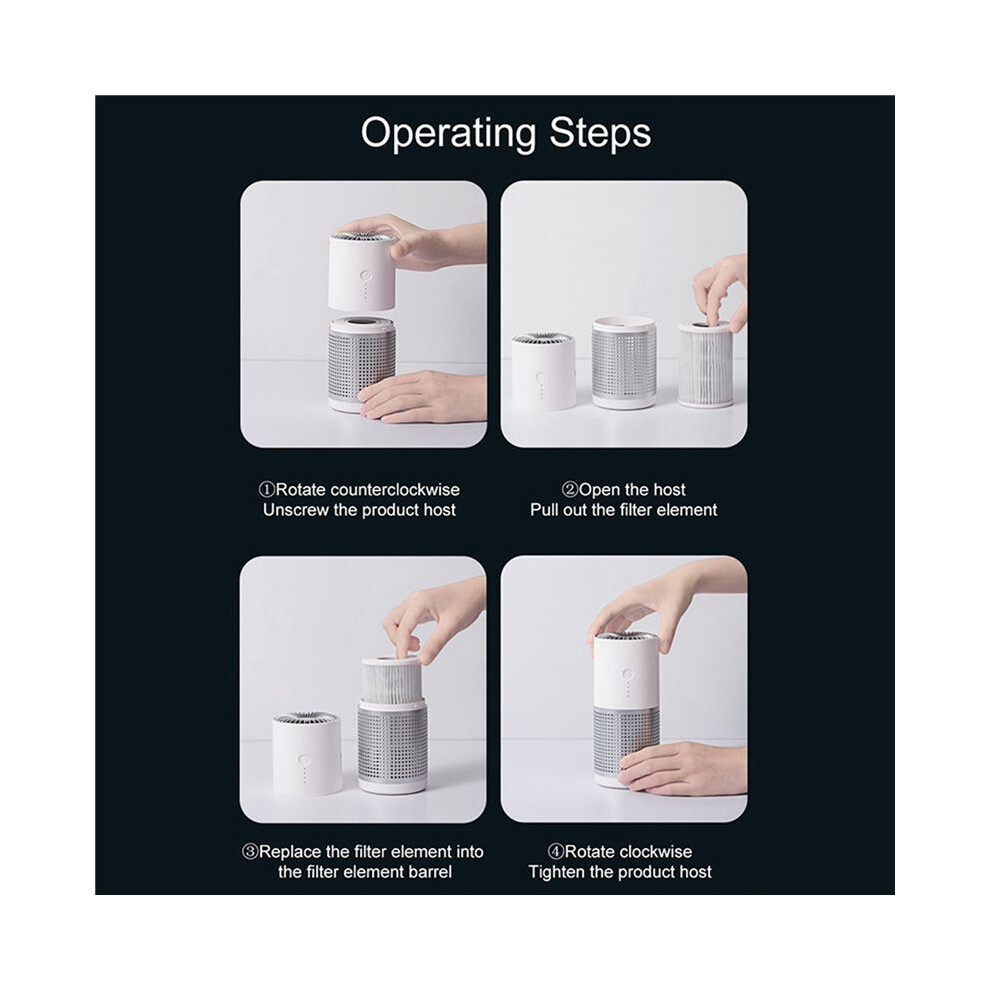 Operating Steps

①Rotate counterclockwise
Unscrew the product host

②Open the host
Pull out the filter element

③Replace the filter element into the filter element barrel

④Rotate clockwise
Tighten the product host