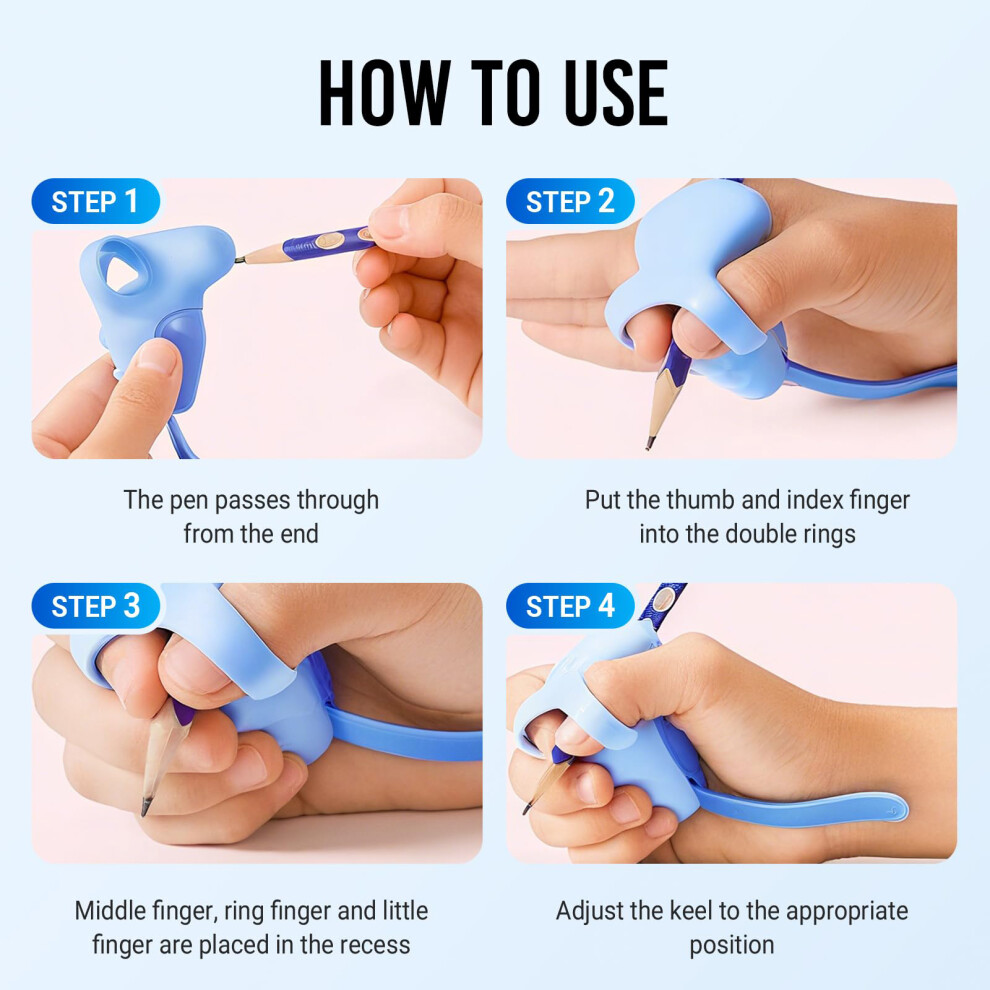 HOW TO USE

STEP 1

The pen passes through from the end

STEP 2

Put the thumb and index finger into the double rings

STEP 3

Middle finger, ring finger and little finger are placed in the recess

STEP 4

Adjust the keel to the appropriate position