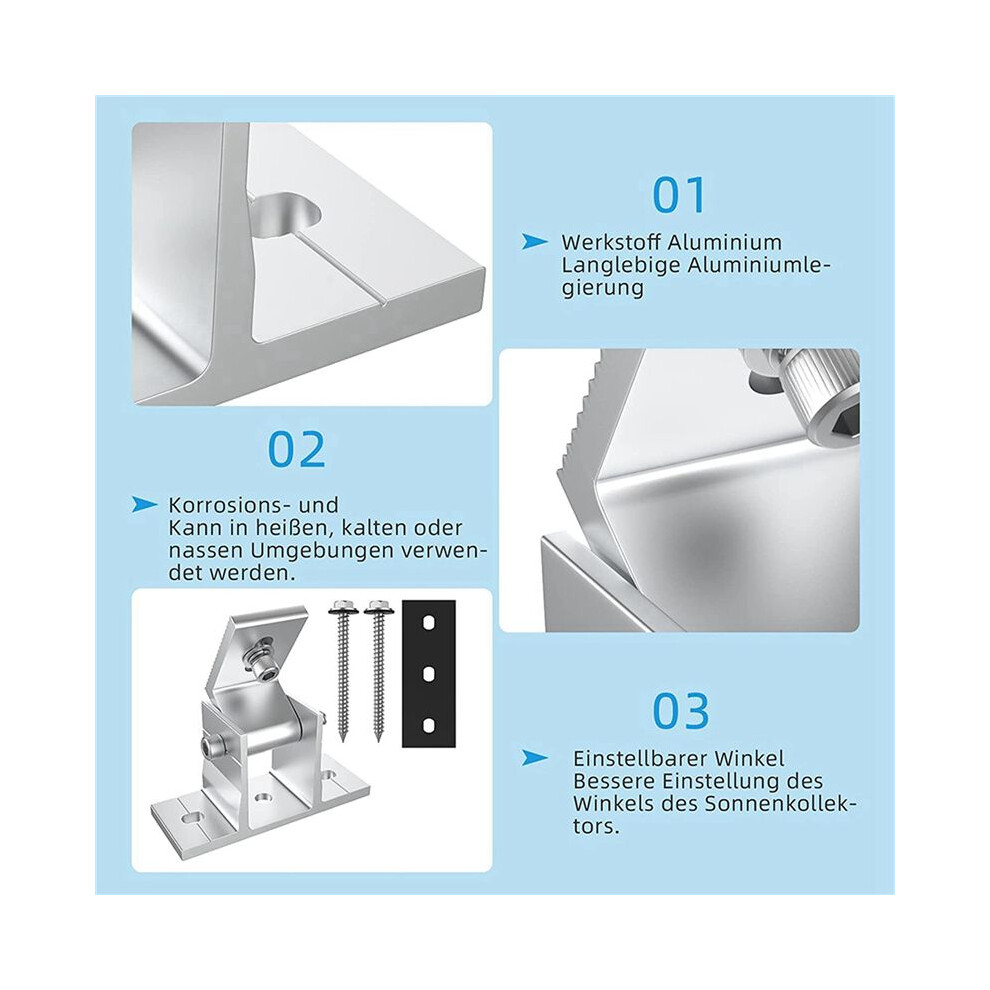 01

Werkstoff Aluminium
Langlebige Aluminiumlegierung

02

Korrosions- und
Kann in heißen, kalten oder nassen Umgebungen verwendet werden.

03

Einstellbarer Winkel
Bessere Einstellung des Winkels des Sonnenkollektors.