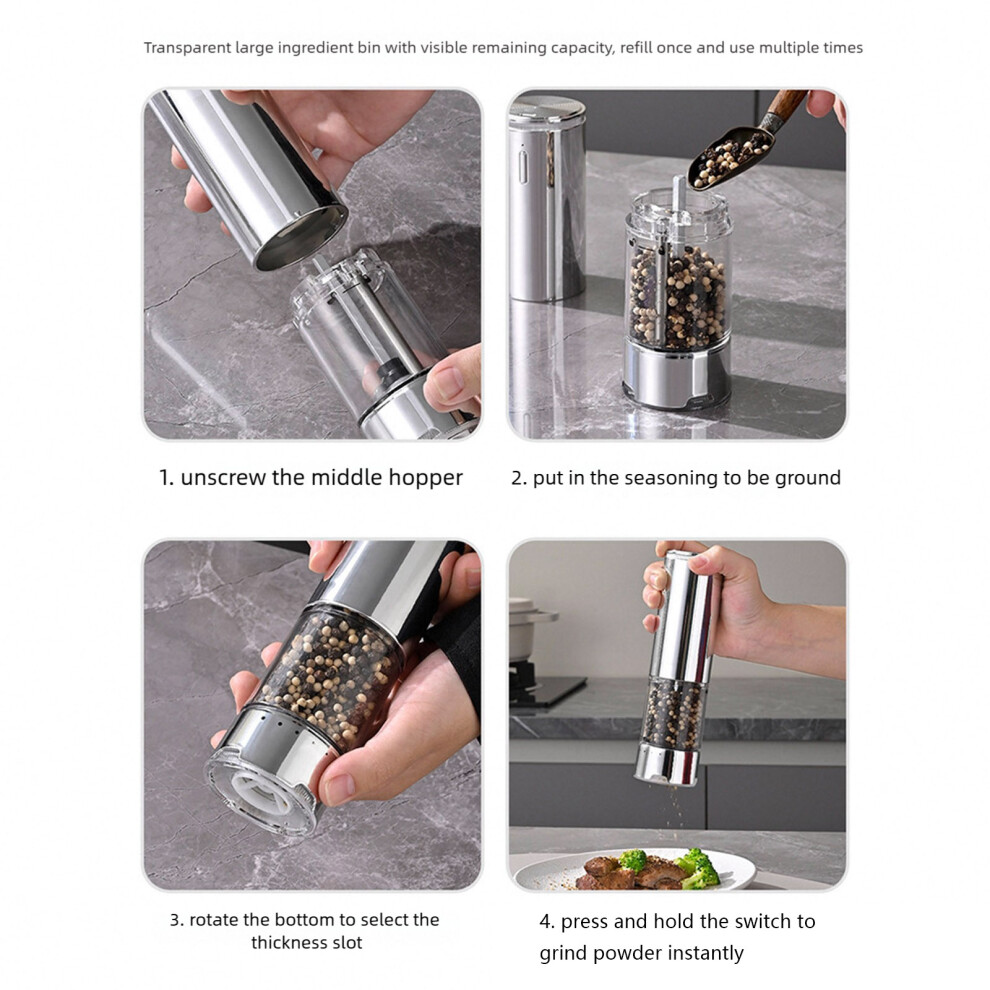 Transparent large ingredient bin with visible remaining capacity, refill once and use multiple times

1. unscrew the middle hopper

2. put in the seasoning to be ground

3. rotate the bottom to select the thickness slot

4. press and hold the switch to grind powder instantly