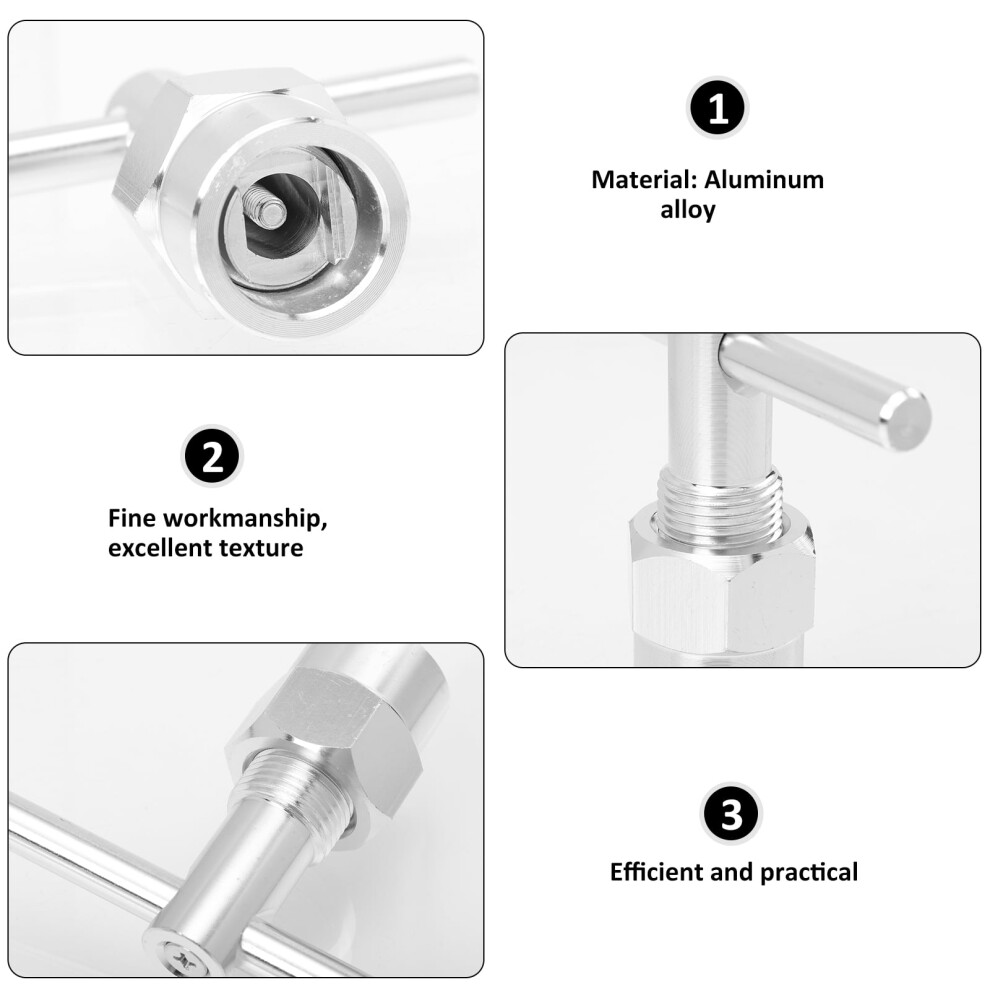 1

Material: Aluminum alloy

2

Fine workmanship, excellent texture

3

Efficient and practical