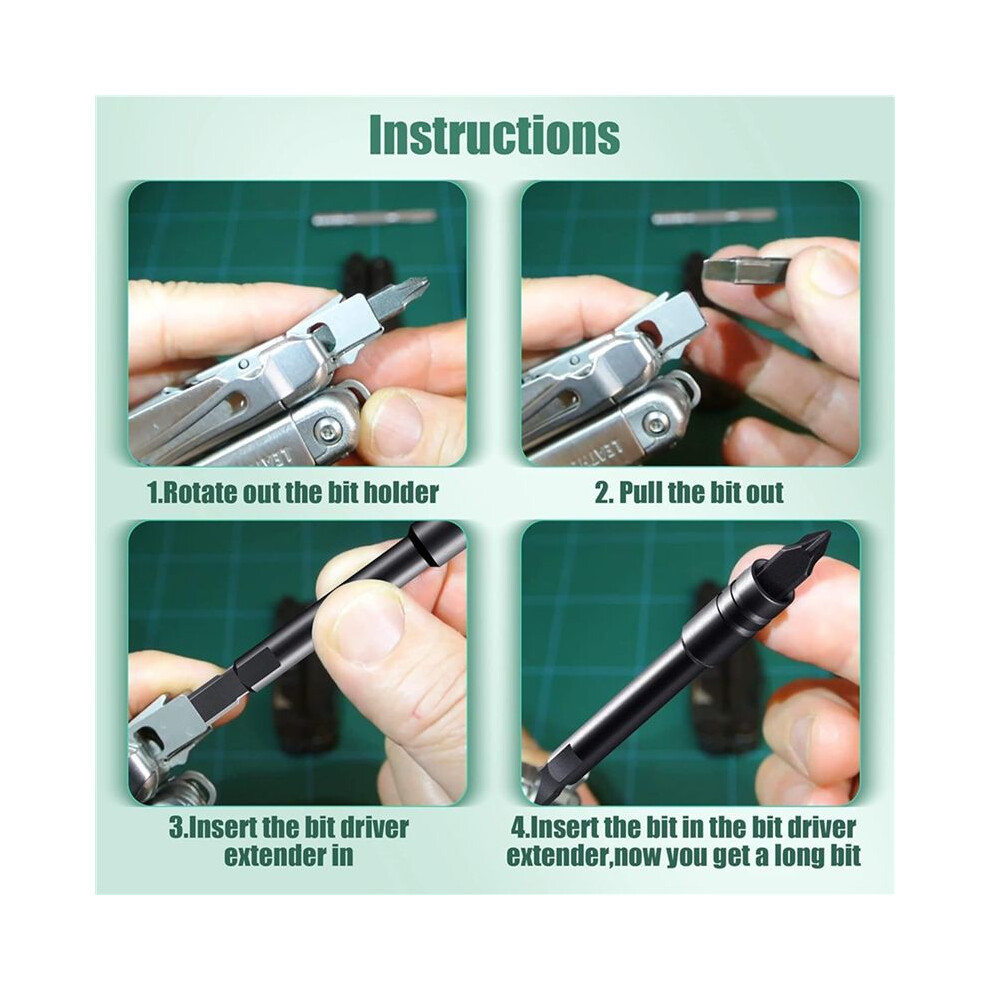 Instructions

1.Rotate out the bit holder

2. Pull the bit out

3.Insert the bit driver extender in

4.Insert the bit in the bit driver extender,now you get a long bit