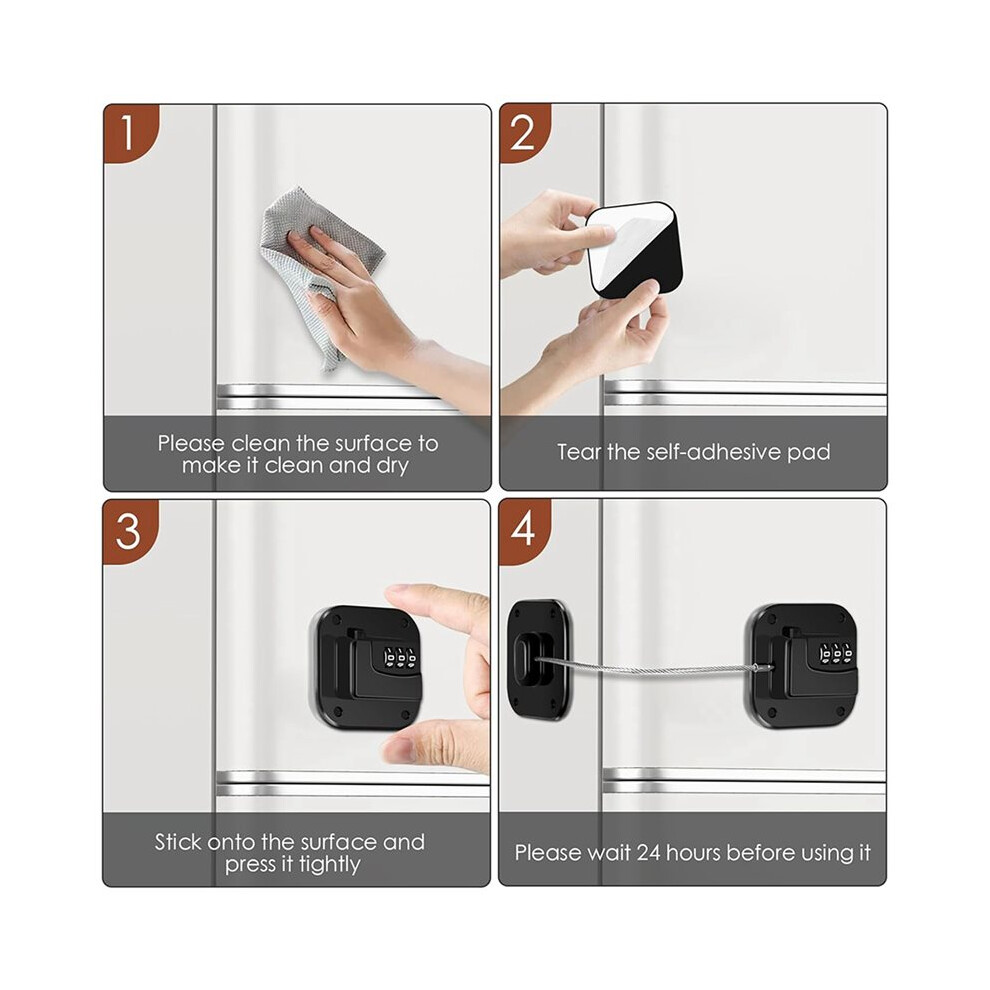 1

Please clean the surface to make it clean and dry

2

Tear the self-adhesive pad

3

Stick onto the surface and press it tightly

4

Please wait 24 hours before using it