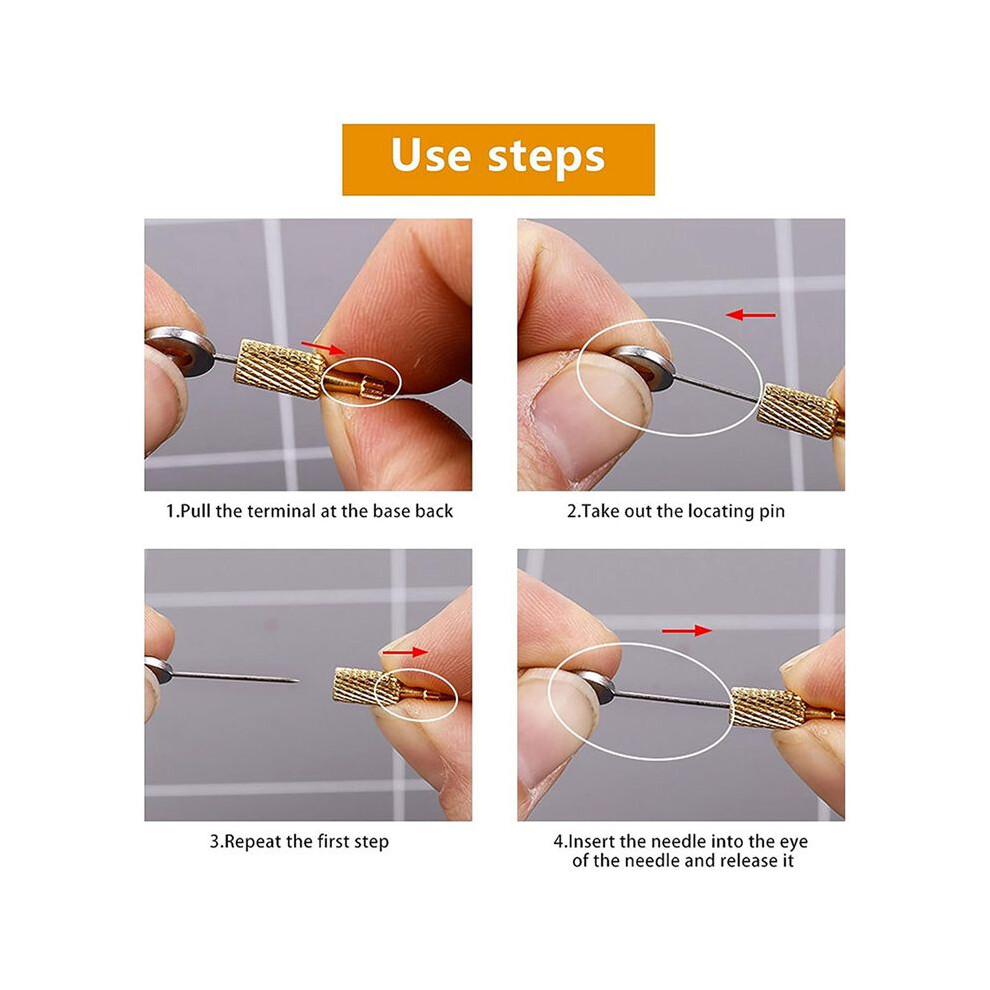 Use steps

1.Pull the terminal at the base back

2.Take out the locating pin

3.Repeat the first step

4.Insert the needle into the eye of the needle and release it