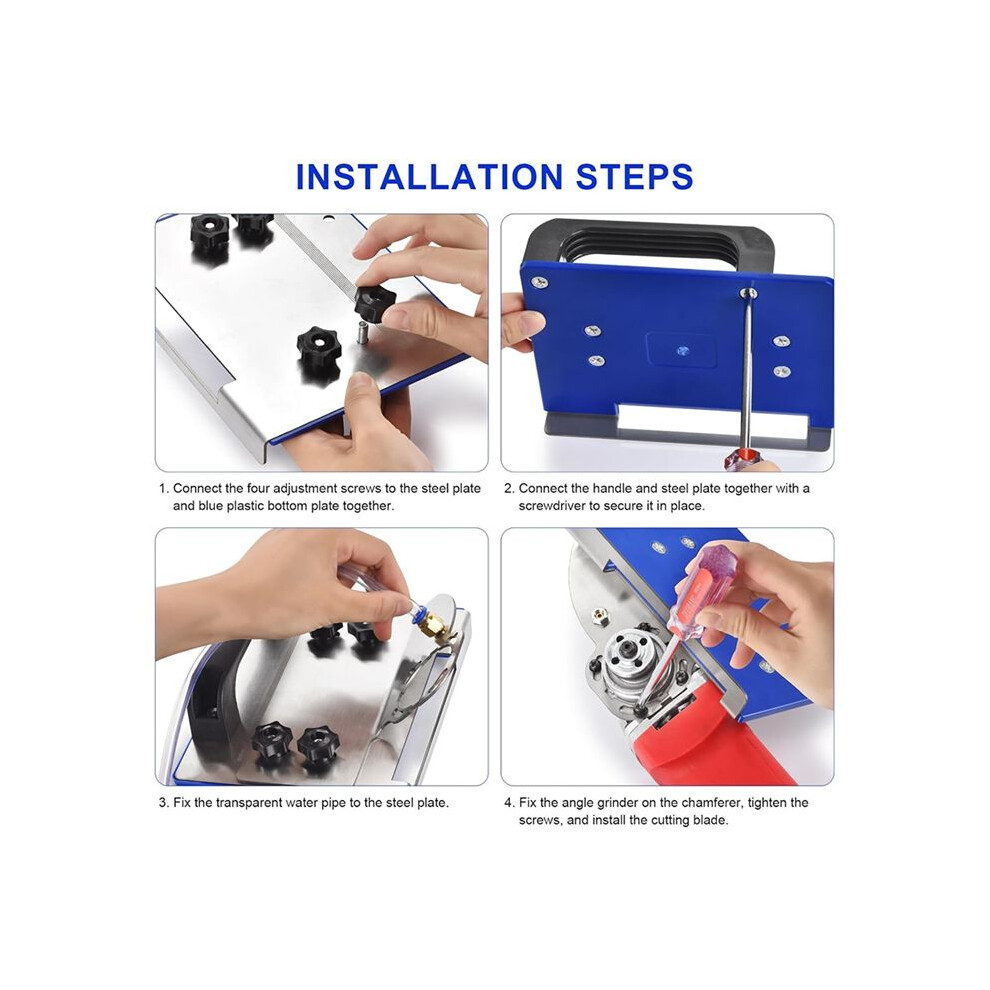 INSTALLATION STEPS

1. Connect the four adjustment screws to the steel plate and blue plastic bottom plate together.

2. Connect the handle and steel plate together with a screwdriver to secure it in place.

3. Fix the transparent water pipe to the steel plate.

4. Fix the angle grinder on the chamferer, tighten the screws, and install the cutting blade.