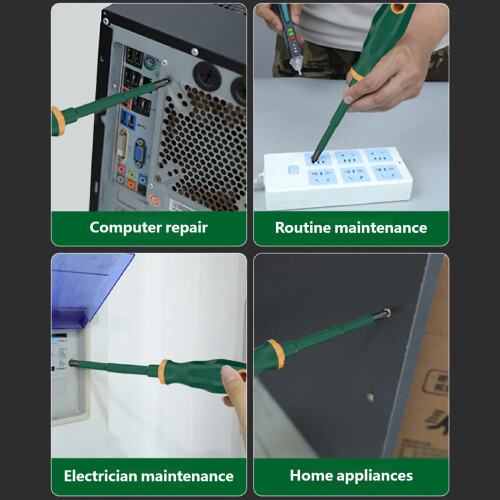 Computer repair

Routine maintenance

Electrician maintenance

Home appliances