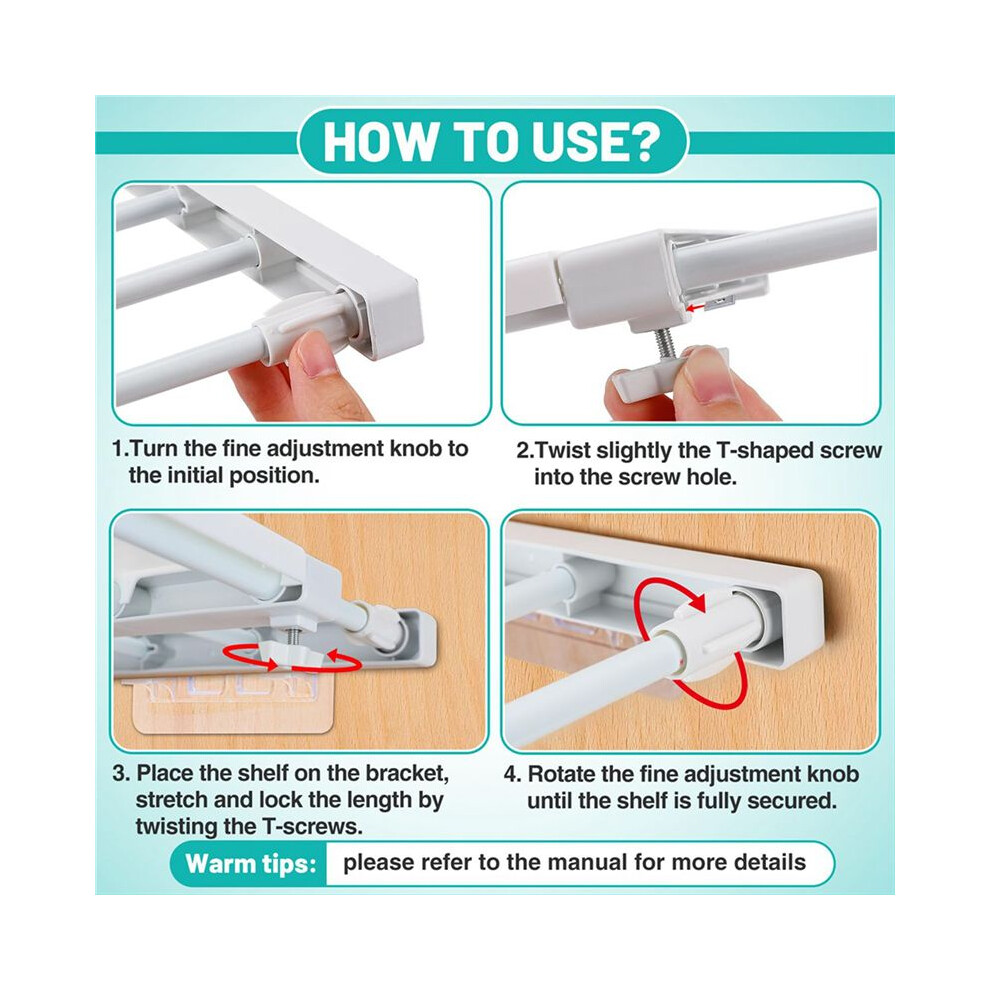 HOW TO USE?

1.Turn the fine adjustment knob to the initial position.

2.Twist slightly the T-shaped screw into the screw hole.

3. Place the shelf on the bracket, stretch and lock the length by twisting the T-screws.

4. Rotate the fine adjustment knob until the shelf is fully secured.

Warm tips: please refer to the manual for more details