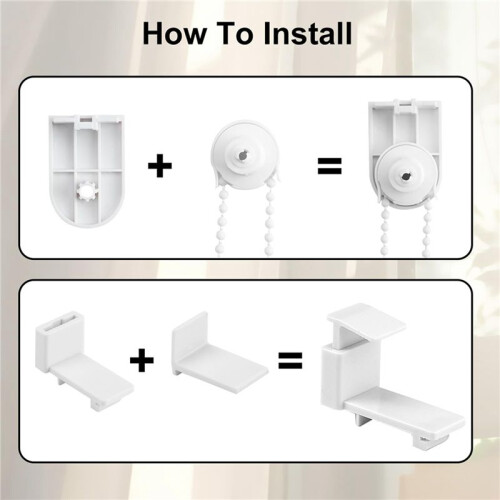 How To Install

+ =

+ =