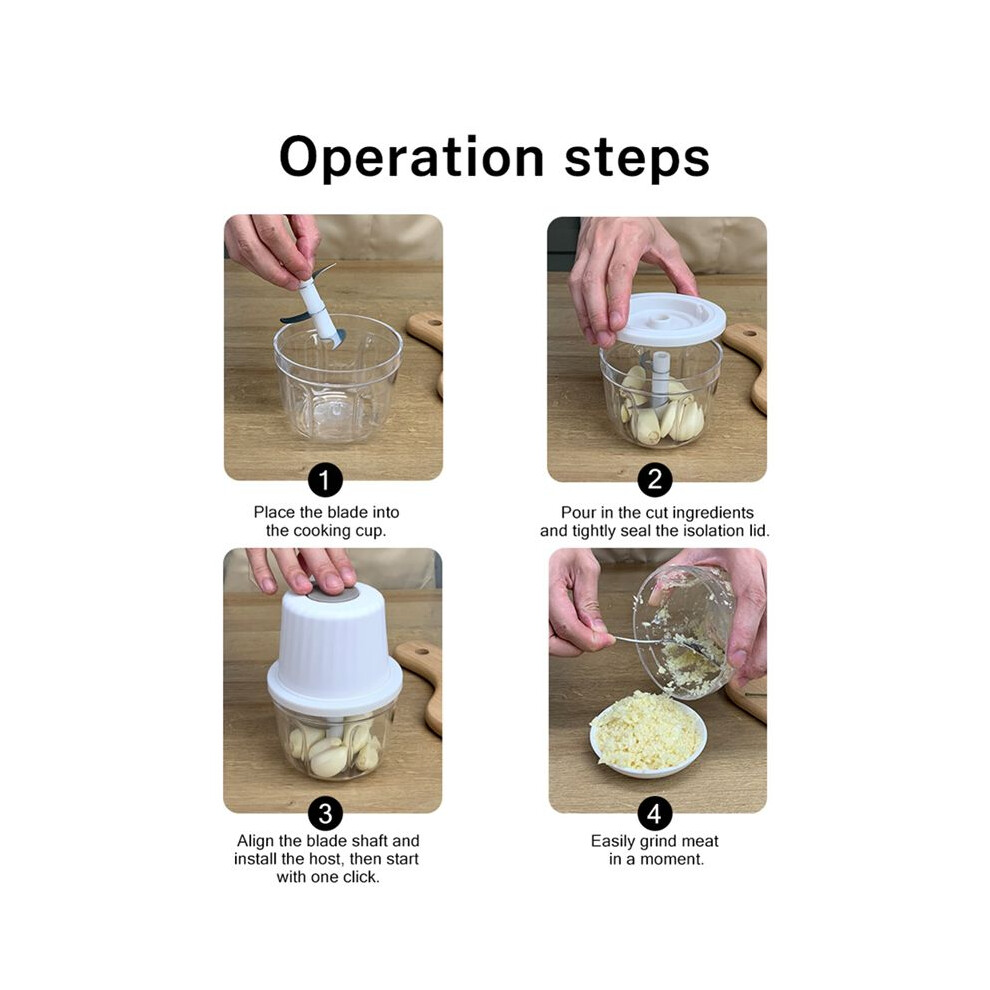 Operation steps

1
Place the blade into the cooking cup.

2
Pour in the cut ingredients and tightly seal the isolation lid.

3
Align the blade shaft and install the host, then start with one click.

4
Easily grind meat in a moment.