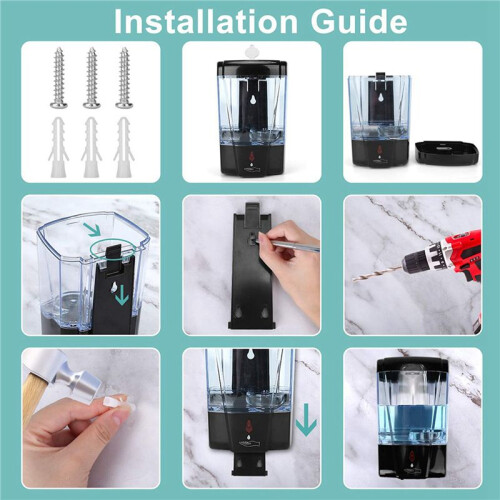 Installation Guide