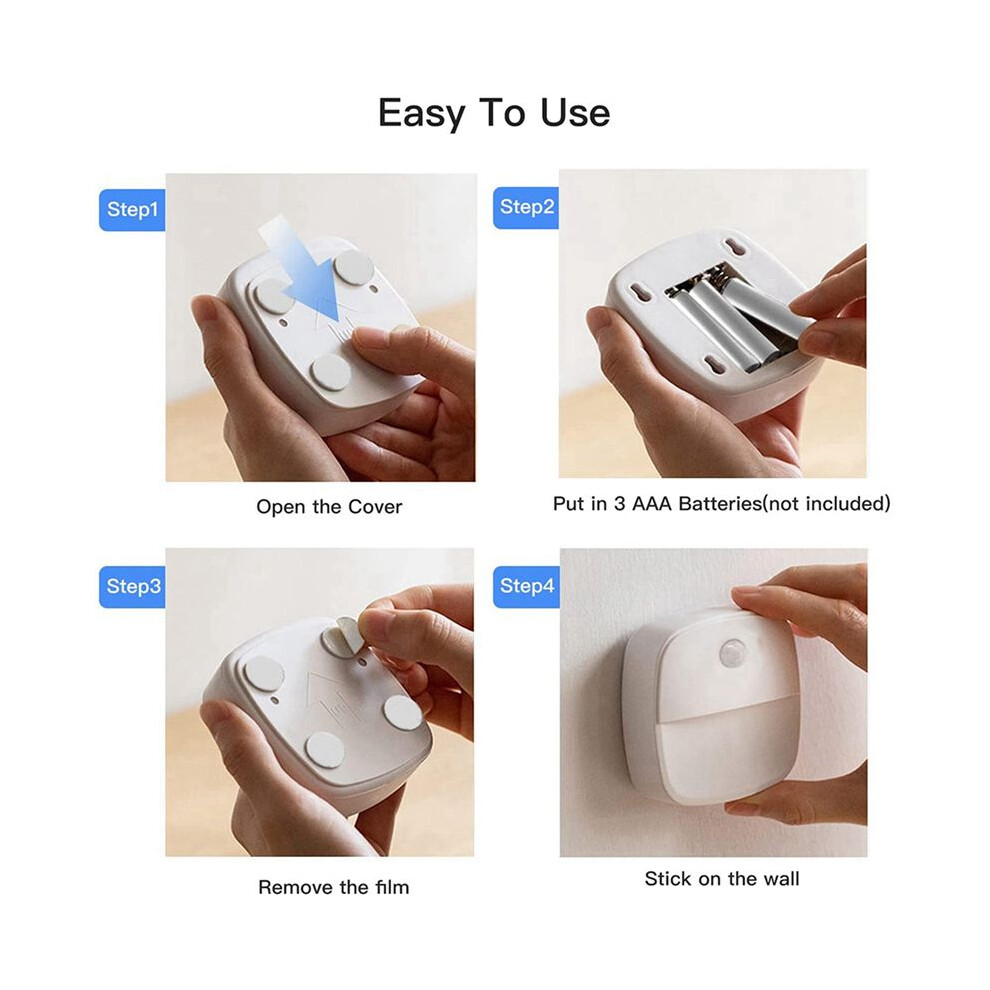 Easy To Use

Step1

Open the Cover

Step2

Put in 3 AAA Batteries(not included)

Step3

Remove the film

Step4

Stick on the wall