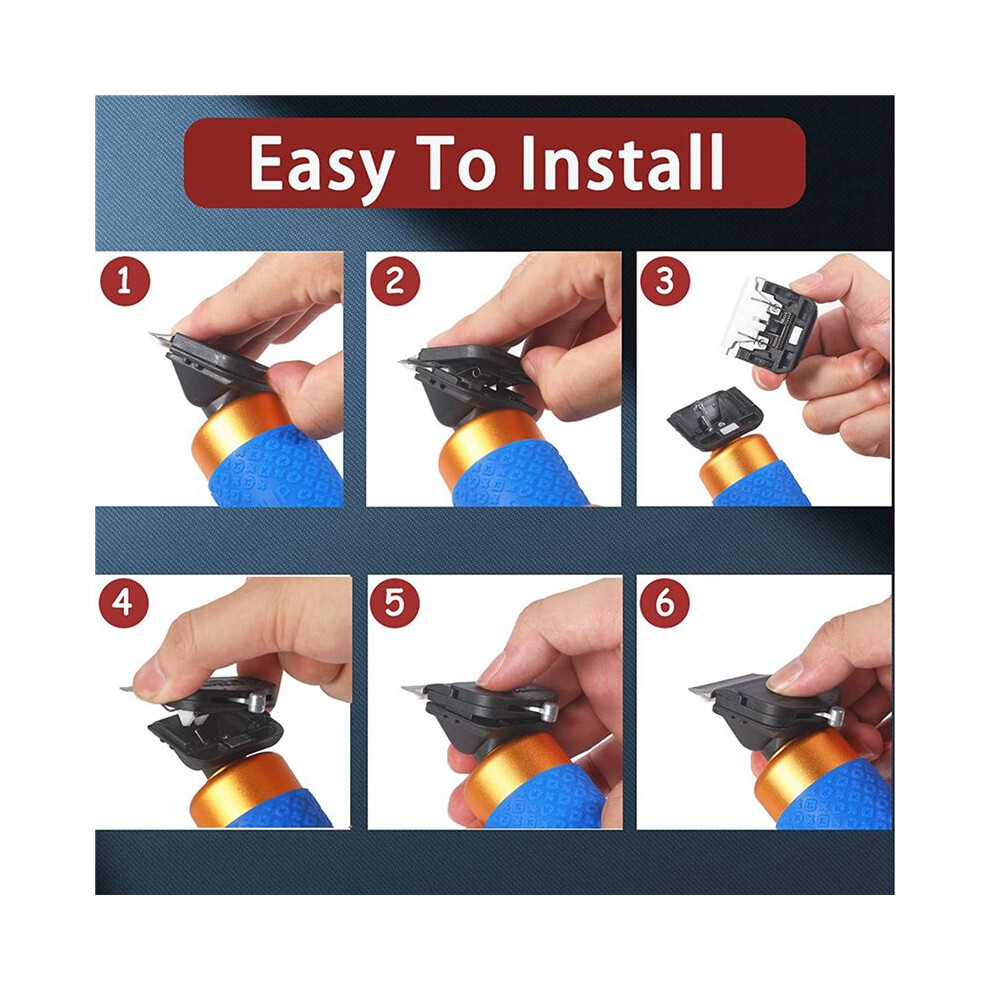 Easy To Install

1

2

3

4

5

6