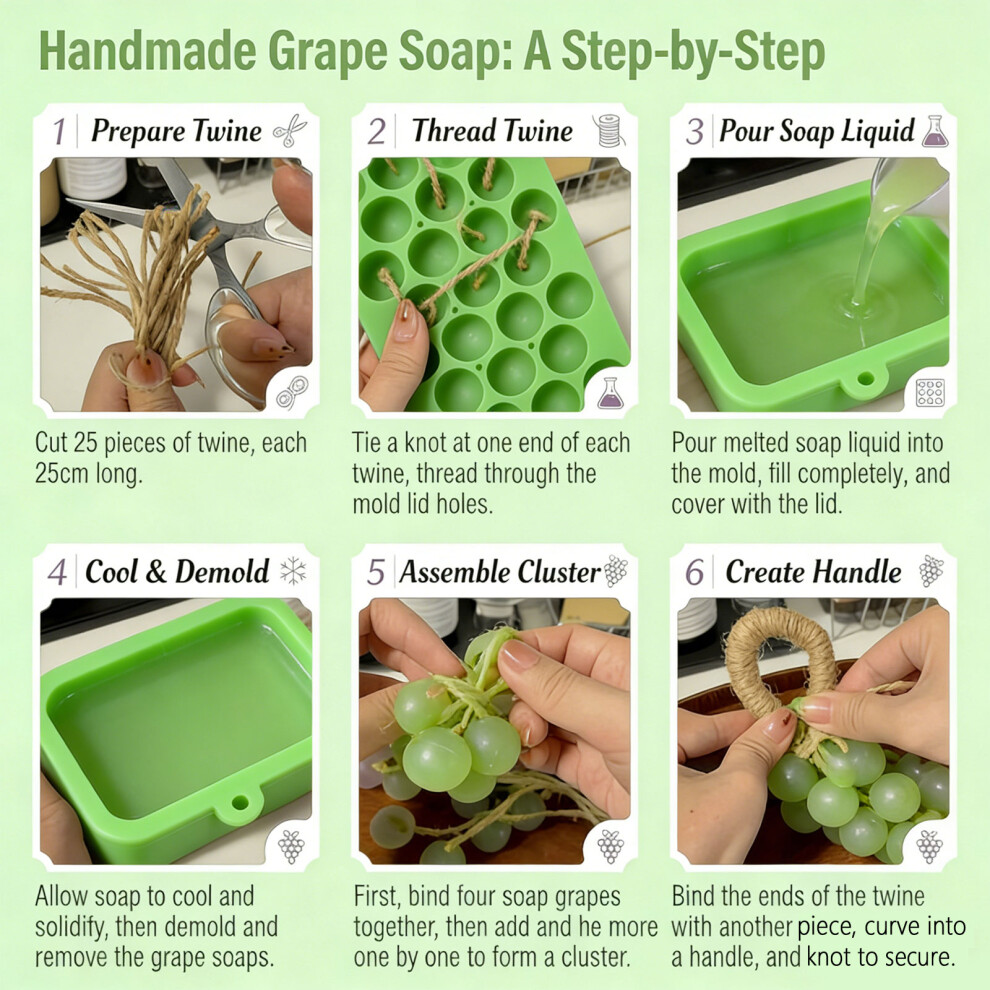 Handmade Grape Soap: A Step-by-Step

1 Prepare Twine

Cut 25 pieces of twine, each 25cm long.

2 Thread Twine

Tie a knot at one end of each twine, thread through the mold lid holes.

3 Pour Soap Liquid

Pour melted soap liquid into the mold, fill completely, and cover with the lid.

4 Cool & Demold

Allow soap to cool and solidify, then demold and remove the grape soaps.

5 Assemble Cluster

First, bind four soap grapes together, then add and he more one by one to form a cluster.

6 Create Handle

Bind the ends of the twine with another piece, curve into a handle, and knot to secure.