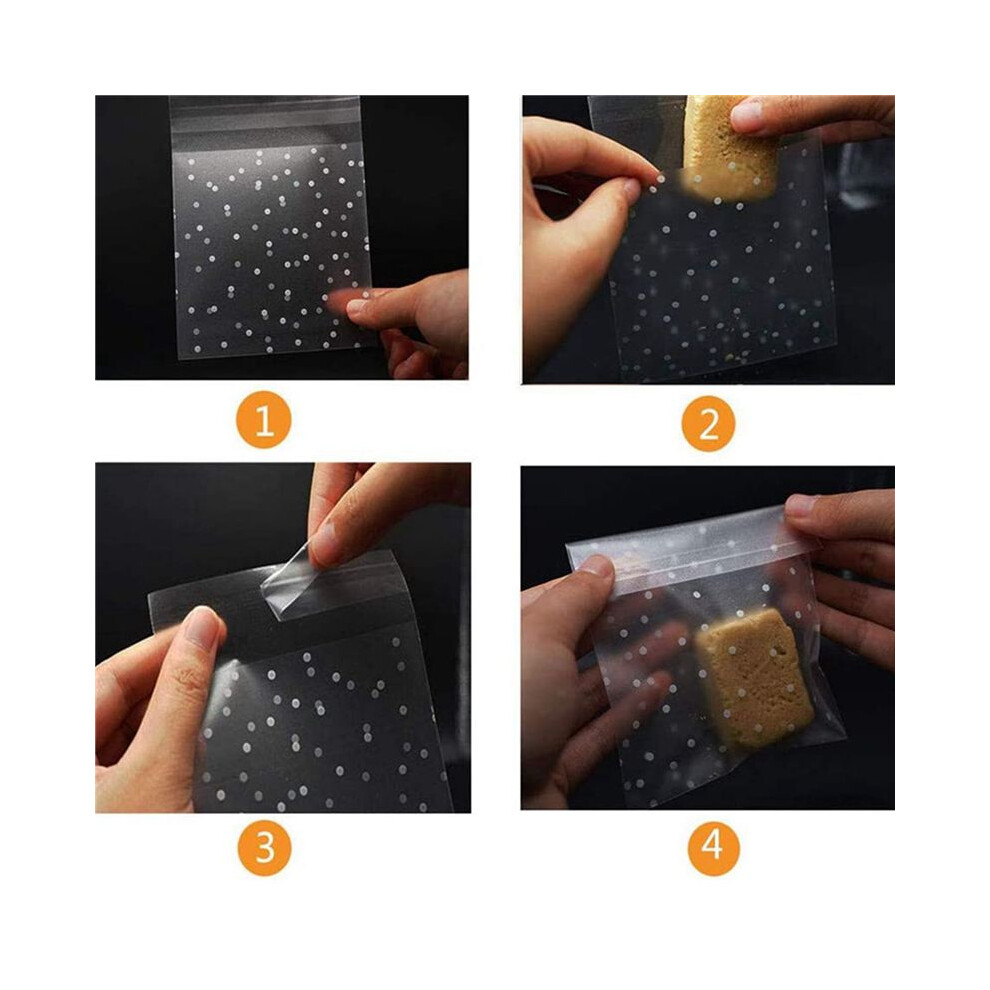 1

2

3

4