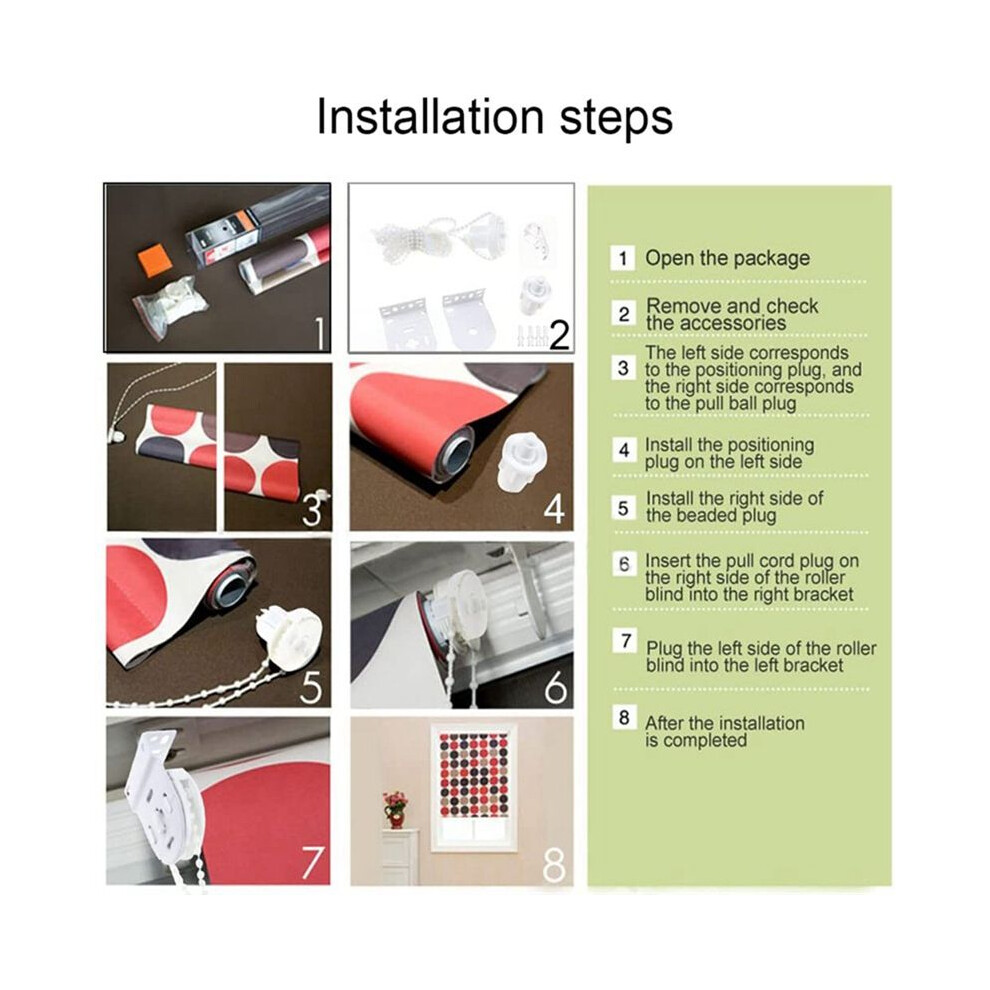 Installation steps

1

2

3

4

5

6

7

8

1 Open the package

2 Remove and check the accessories

3 The left side corresponds to the positioning plug, and the right side corresponds to the pull ball plug

4 Install the positioning plug on the left side

5 Install the right side of the beaded plug

6 Insert the pull cord plug on the right side of the roller blind into the right bracket

7 Plug the left side of the roller blind into the left bracket

8 After the installation is completed