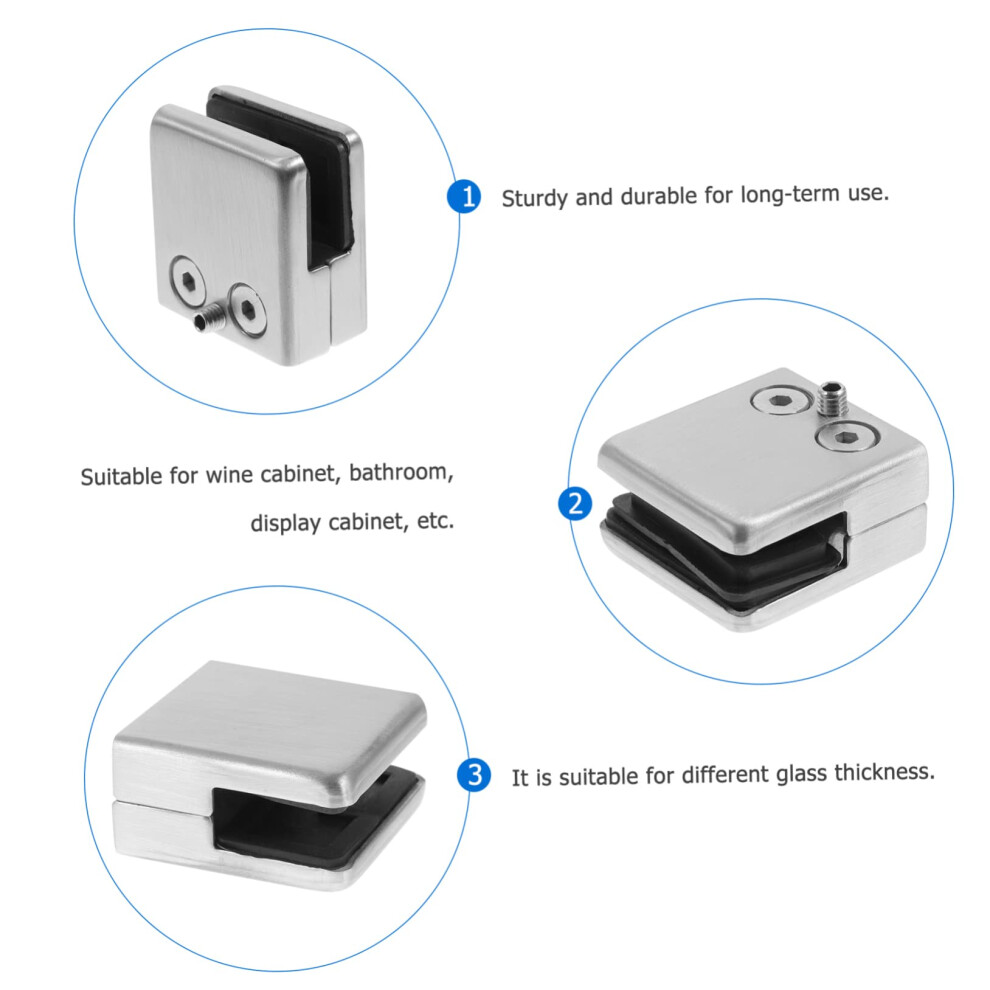 1 Sturdy and durable for long-term use.

Suitable for wine cabinet, bathroom, display cabinet, etc.

2

3 It is suitable for different glass thickness.