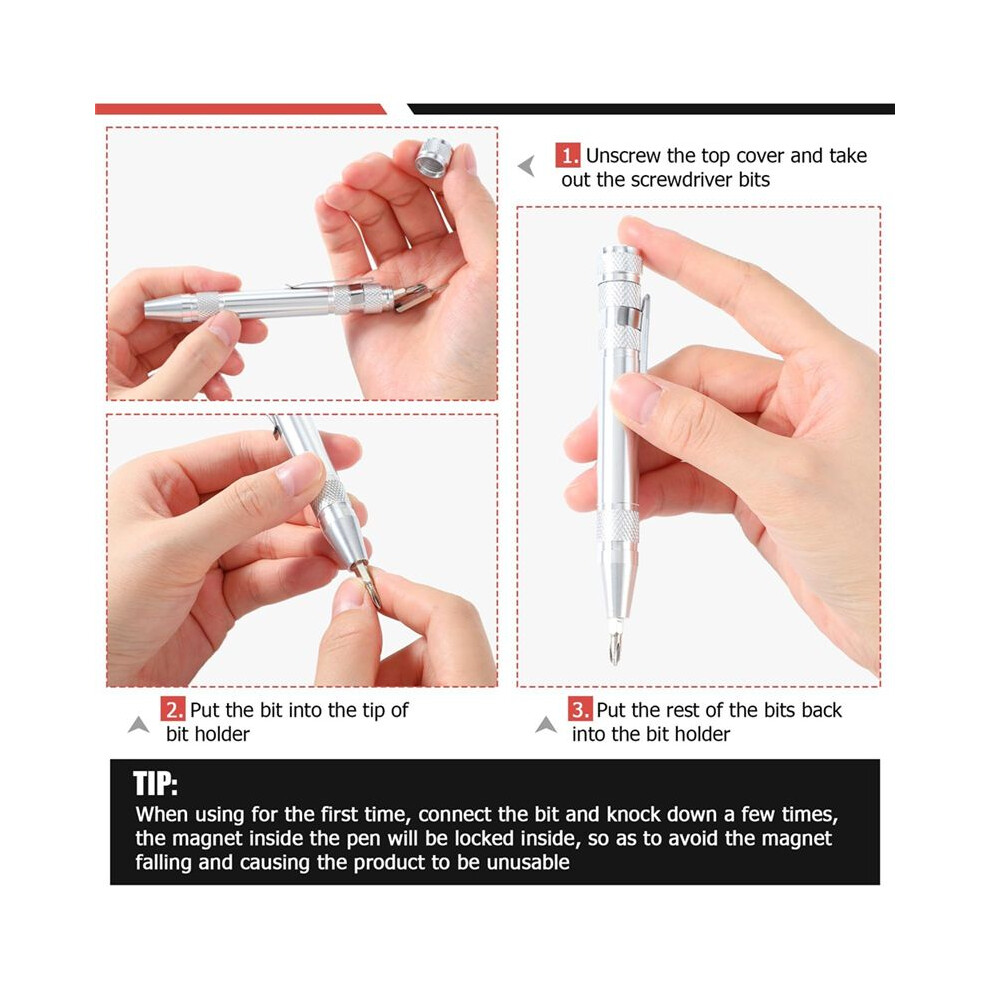 1. Unscrew the top cover and take out the screwdriver bits

2. Put the bit into the tip of bit holder

3. Put the rest of the bits back into the bit holder

TIP:

When using for the first time, connect the bit and knock down a few times, the magnet inside the pen will be locked inside, so as to avoid the magnet falling and causing the product to be unusable