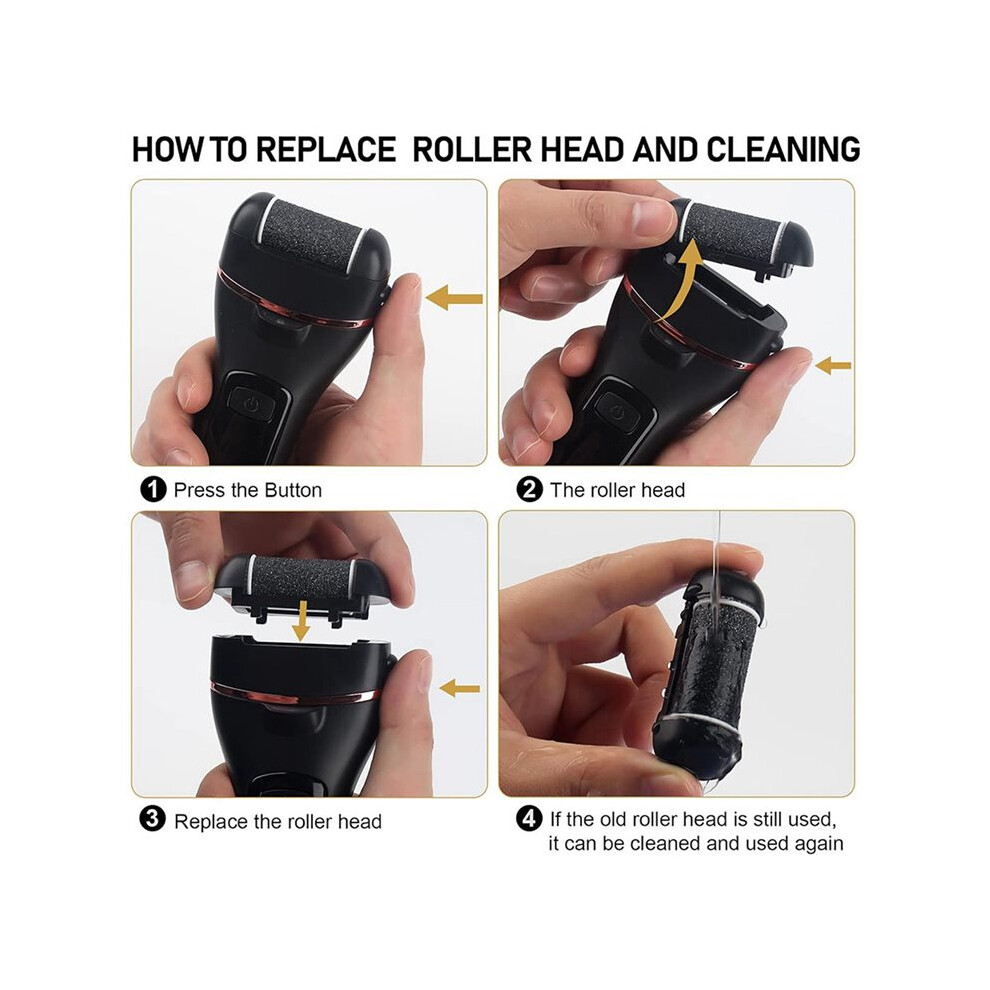 HOW TO REPLACE ROLLER HEAD AND CLEANING

1 Press the Button

2 The roller head

3 Replace the roller head

4 If the old roller head is still used, it can be cleaned and used again