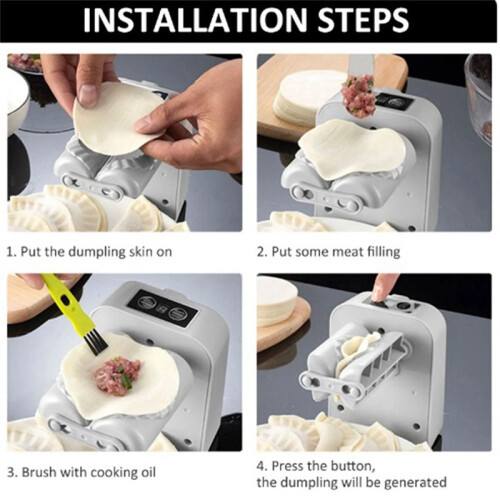 INSTALLATION STEPS

1. Put the dumpling skin on

2. Put some meat filling

3. Brush with cooking oil

4. Press the button, the dumpling will be generated