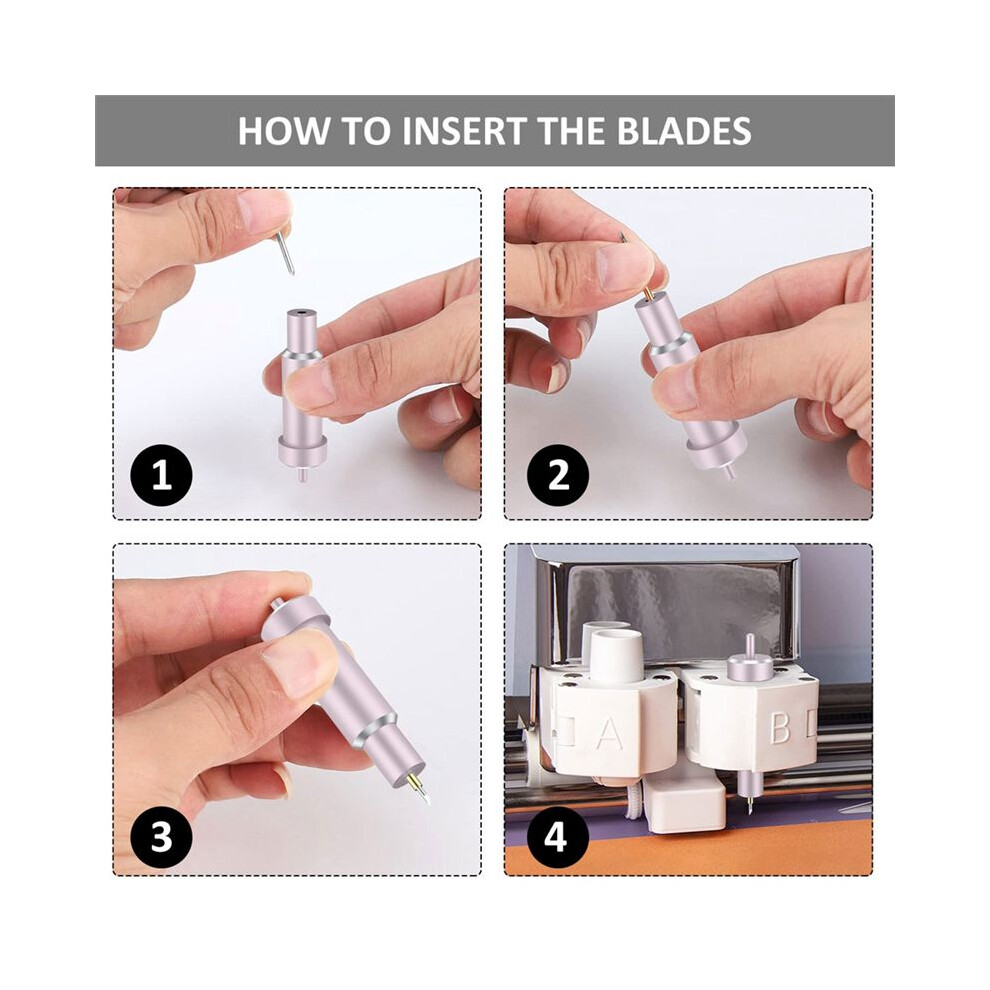 HOW TO INSERT THE BLADES

1

2

3

A

B

4