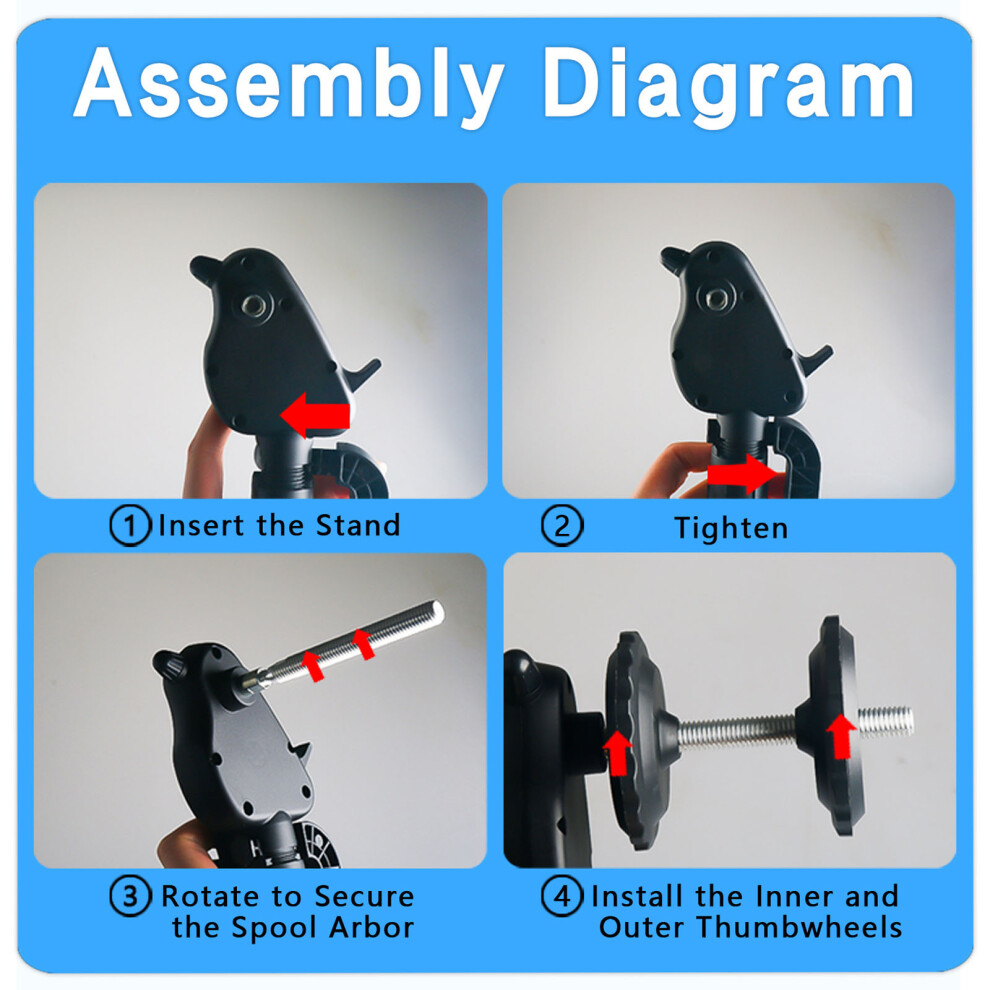 Assembly Diagram

① Insert the Stand

② Tighten

③ Rotate to Secure the Spool Arbor

④ Install the Inner and Outer Thumbwheels