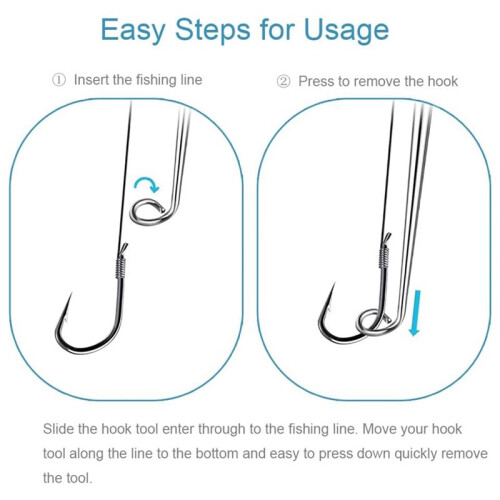 Easy Steps for Usage

① Insert the fishing line

② Press to remove the hook

Slide the hook tool enter through to the fishing line. Move your hook tool along the line to the bottom and easy to press down quickly remove the tool.