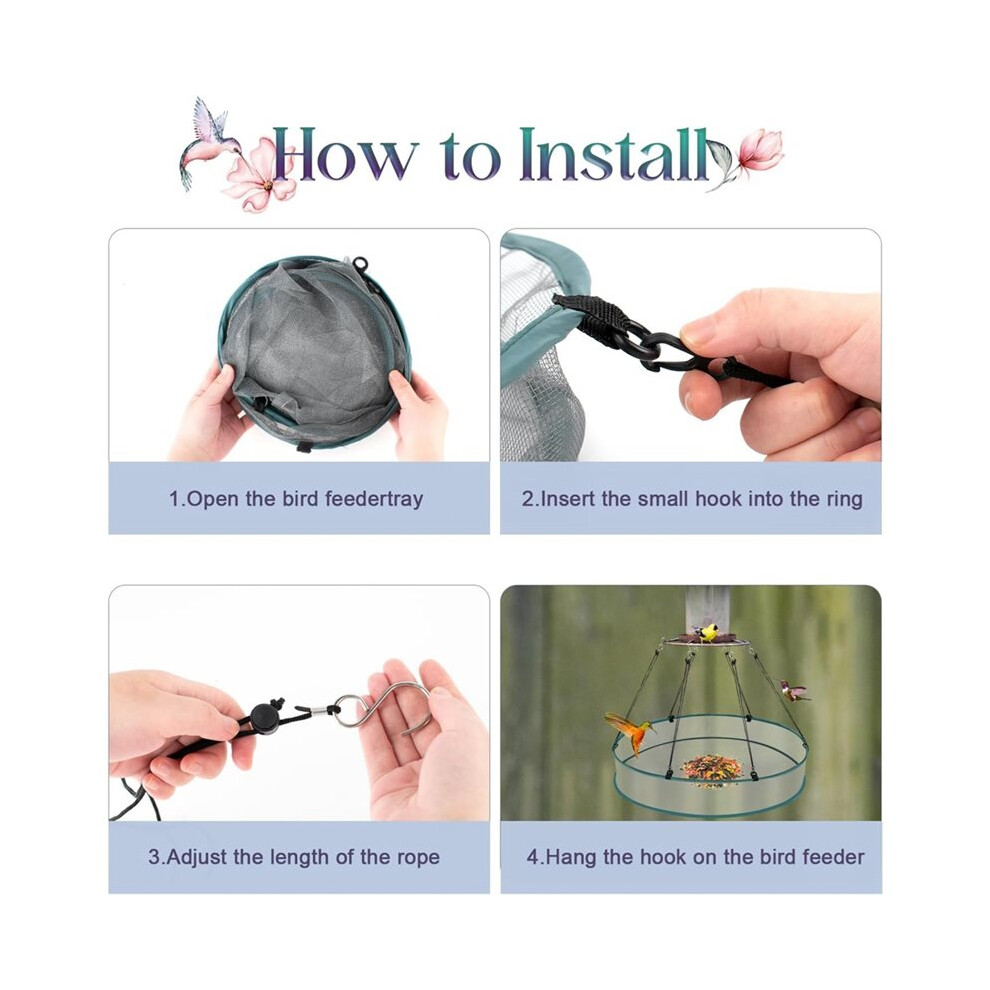 How to Install

1.Open the bird feedertray

2.Insert the small hook into the ring

3.Adjust the length of the rope

4.Hang the hook on the bird feeder