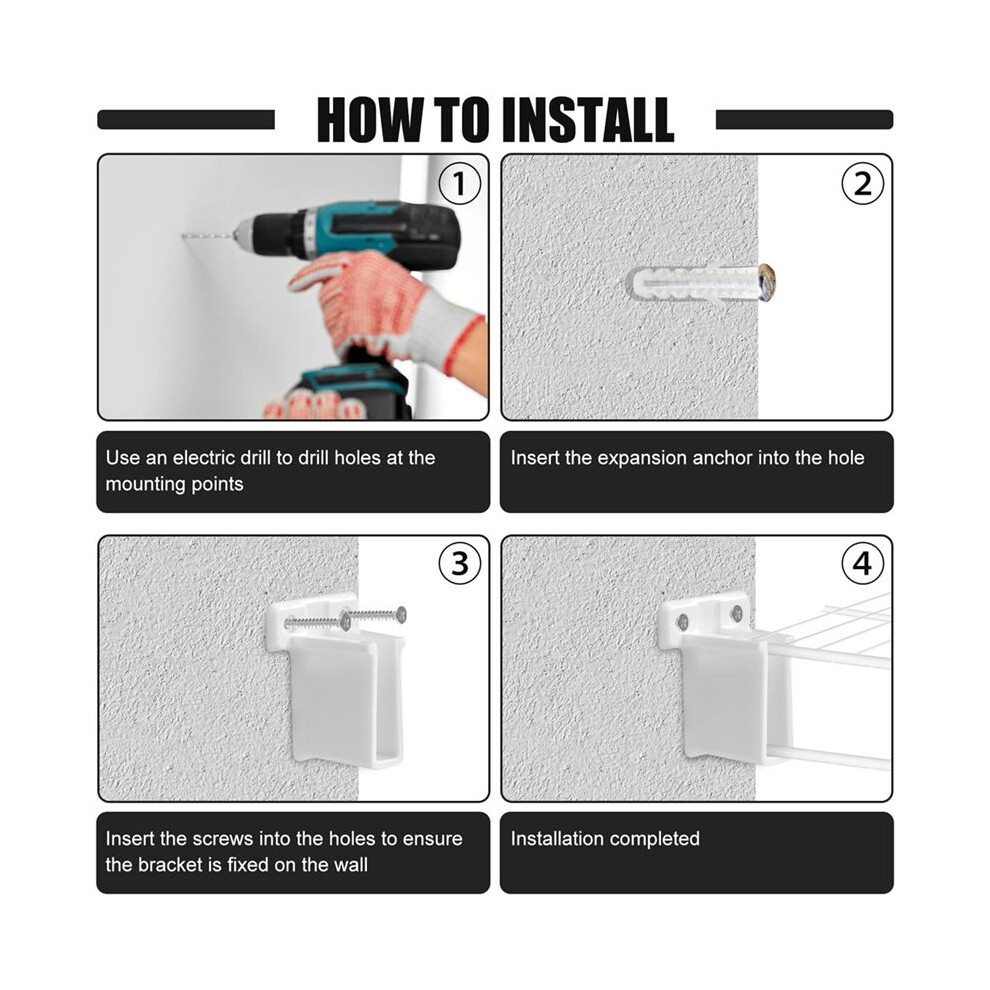 HOW TO INSTALL

①

Use an electric drill to drill holes at the mounting points

②

Insert the expansion anchor into the hole

③

Insert the screws into the holes to ensure the bracket is fixed on the wall

④

Installation completed