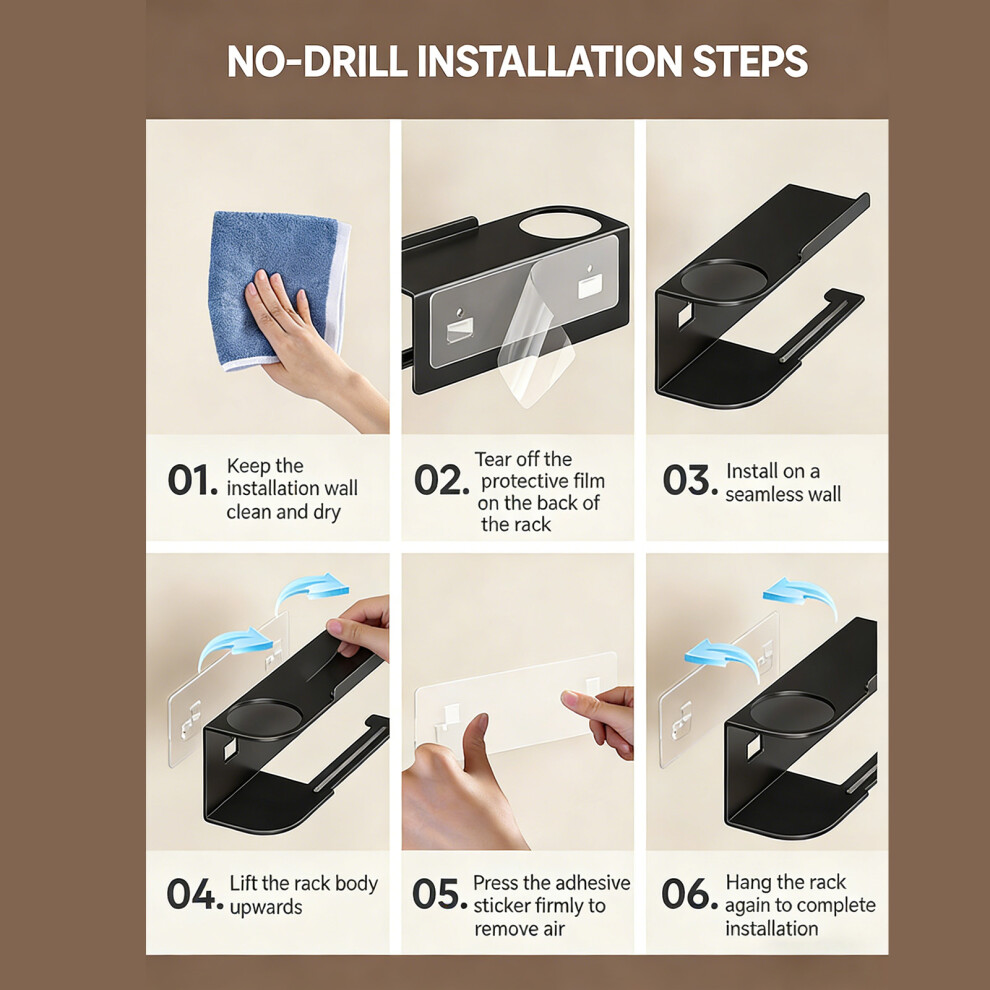 NO-DRILL INSTALLATION STEPS

01. Keep the installation wall clean and dry

02. Tear off the protective film on the back of the rack

03. Install on a seamless wall

04. Lift the rack body upwards

05. Press the adhesive sticker firmly to remove air

06. Hang the rack again to complete installation